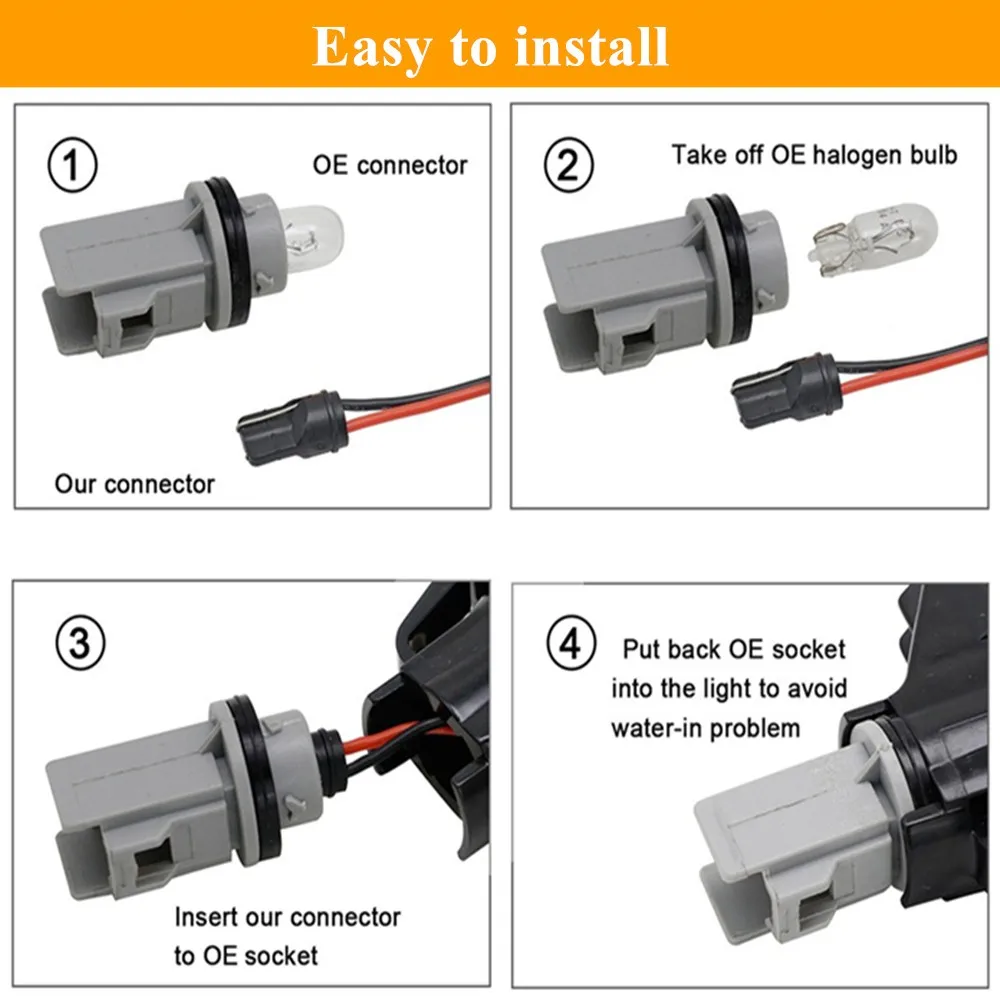 Easy to install

1 OE connector

Our connector

2 Take off OE halogen bulb

3

Insert our connector to OE socket

4 Put back OE socket into the light to avoid water-in problem