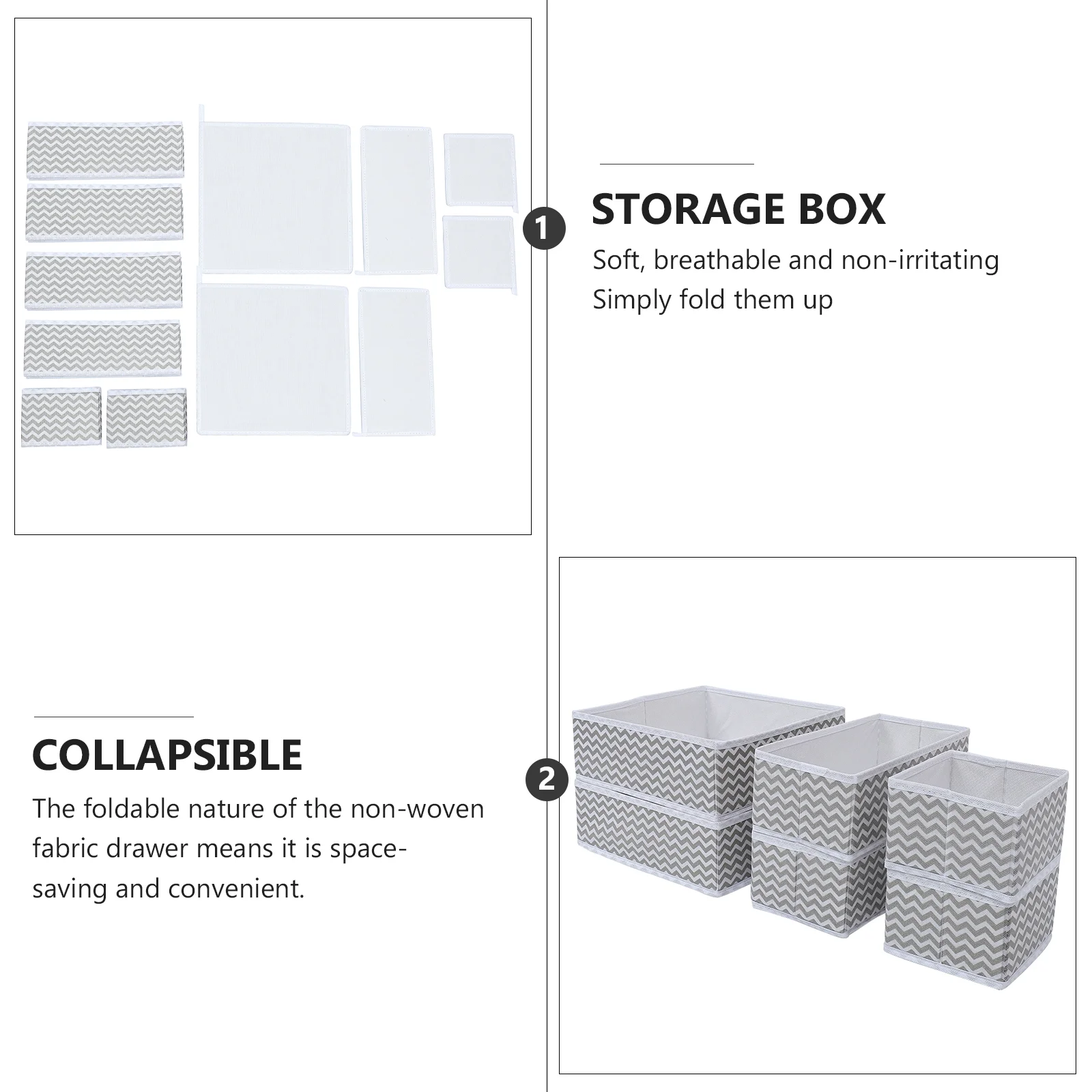 1

STORAGE BOX

Soft, breathable and non-irritating
Simply fold them up

COLLAPSIBLE

The foldable nature of the non-woven fabric drawer means it is space-saving and convenient.

2