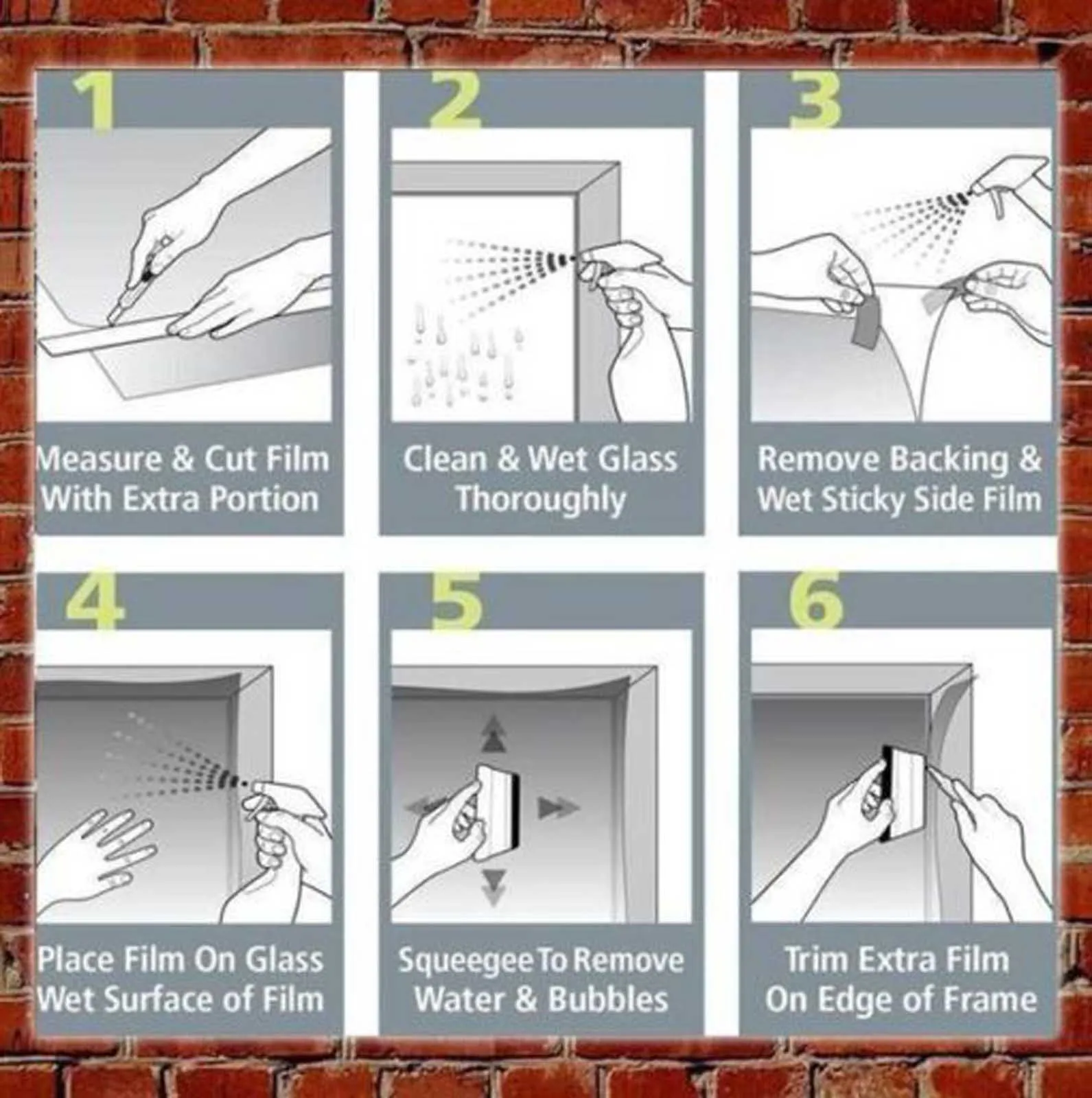 1

Measure & Cut Film With Extra Portion

2

Clean & Wet Glass Thoroughly

3

Remove Backing & Wet Sticky Side Film

4

Place Film On Glass Wet Surface of Film

5

Squeegee To Remove Water & Bubbles

6

Trim Extra Film On Edge of Frame