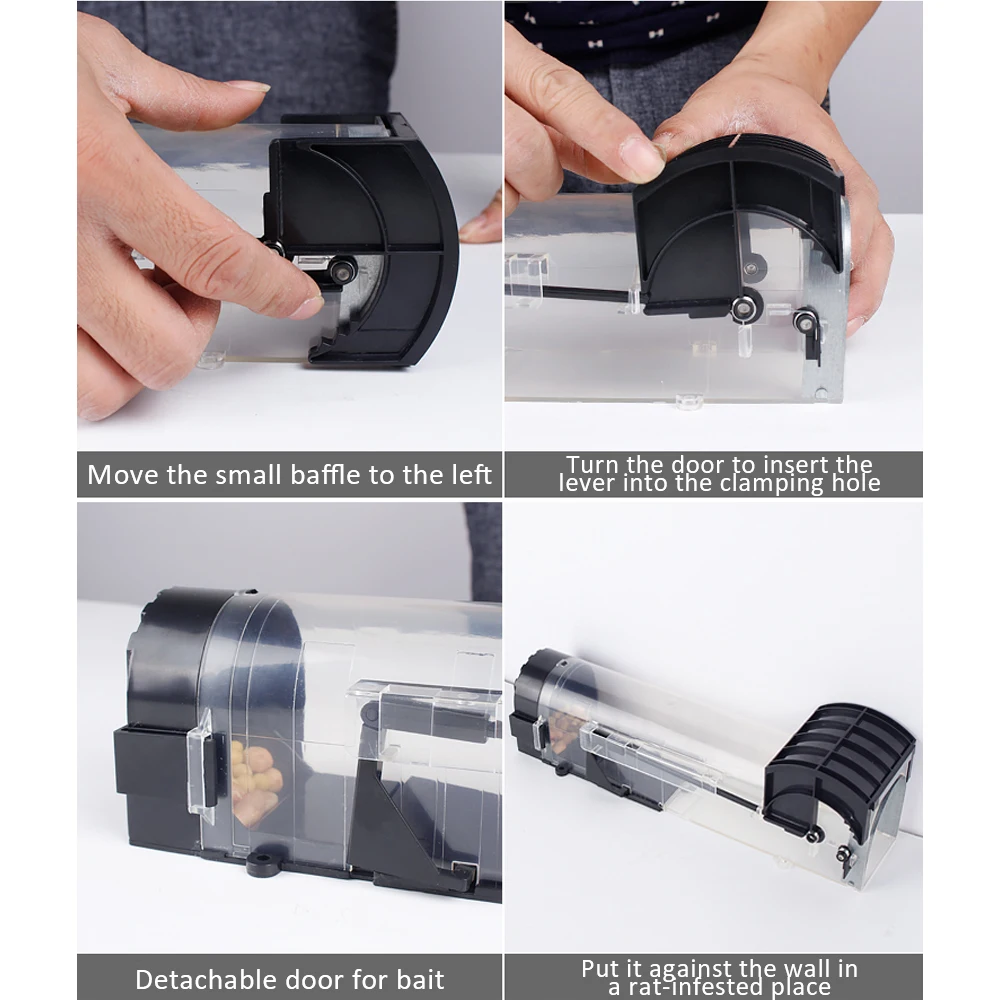 Move the small baffle to the left

Turn the door to insert the lever into the clamping hole

Detachable door for bait

Put it against the wall in a rat-infested place