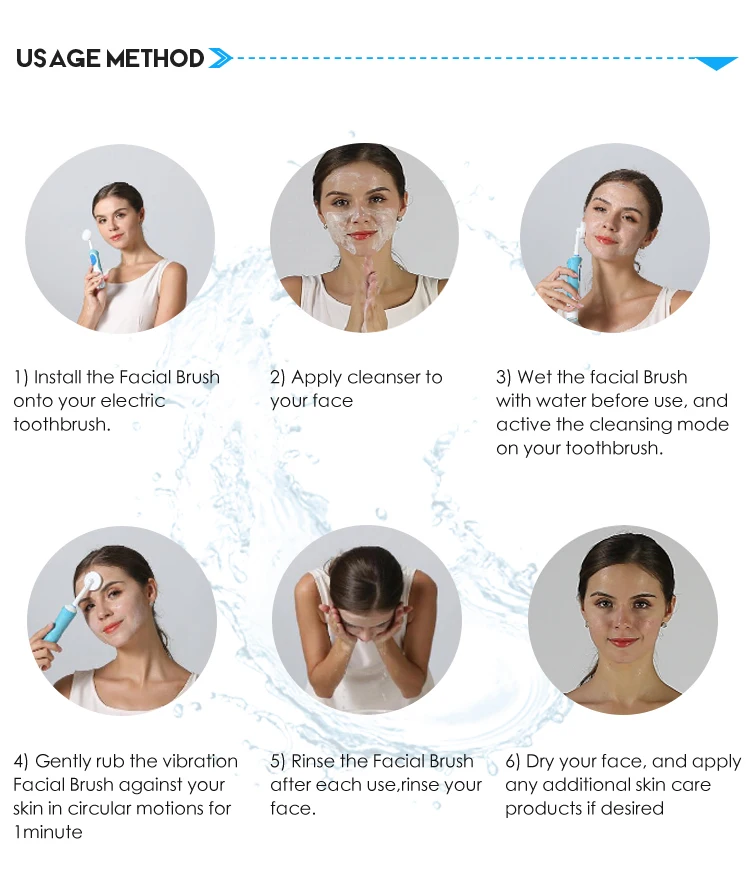 USAGE METHOD

1) Install the Facial Brush onto your electric toothbrush.

2) Apply cleanser to your face

3) Wet the facial Brush with water before use, and active the cleansing mode on your toothbrush.

4) Gently rub the vibration Facial Brush against your skin in circular motions for 1minute

5) Rinse the Facial Brush after each use,rinse your face.

6) Dry your face, and apply any additional skin care products if desired