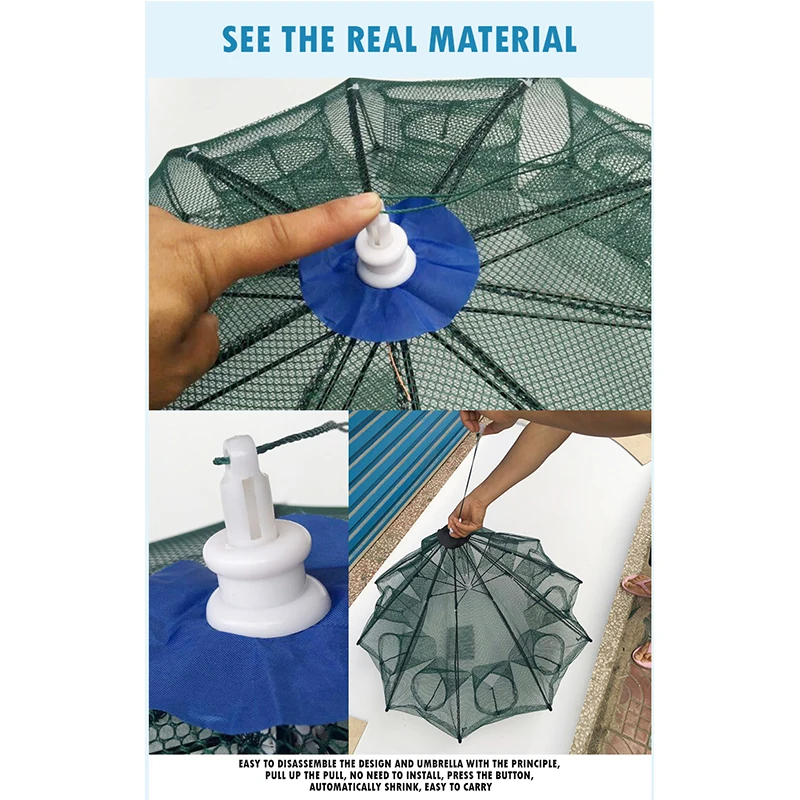 SEE THE REAL MATERIAL

EASY TO DISASSEMBLE THE DESIGN AND UMBRELLA WITH THE PRINCIPLE, PULL UP THE PULL, NO NEED TO INSTALL, PRESS THE BUTTON, AUTOMATICALLY SHRINK, EASY TO CARRY