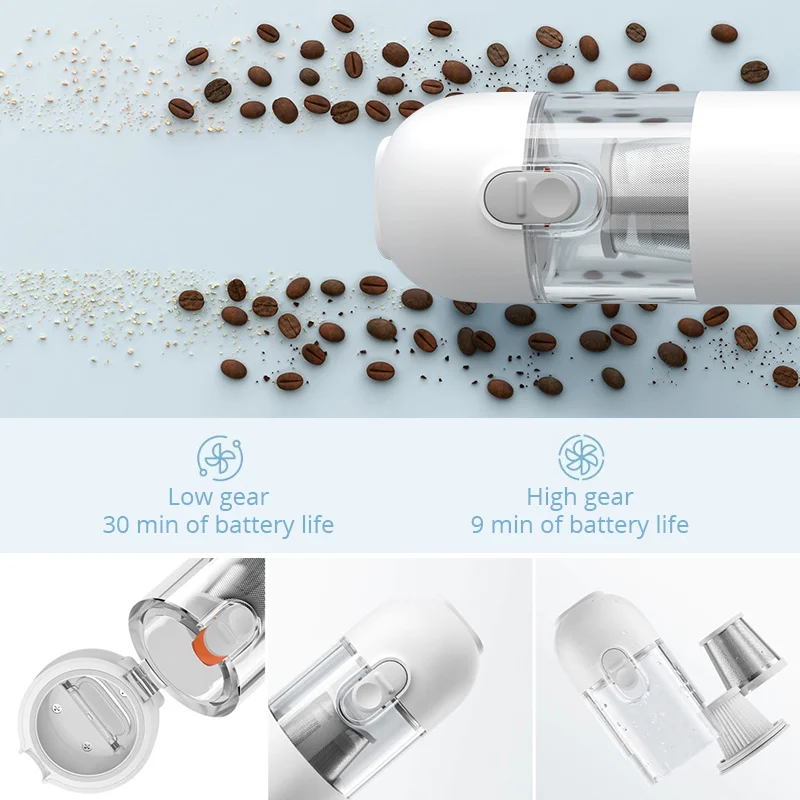 Low gear
30 min of battery life

High gear
9 min of battery life