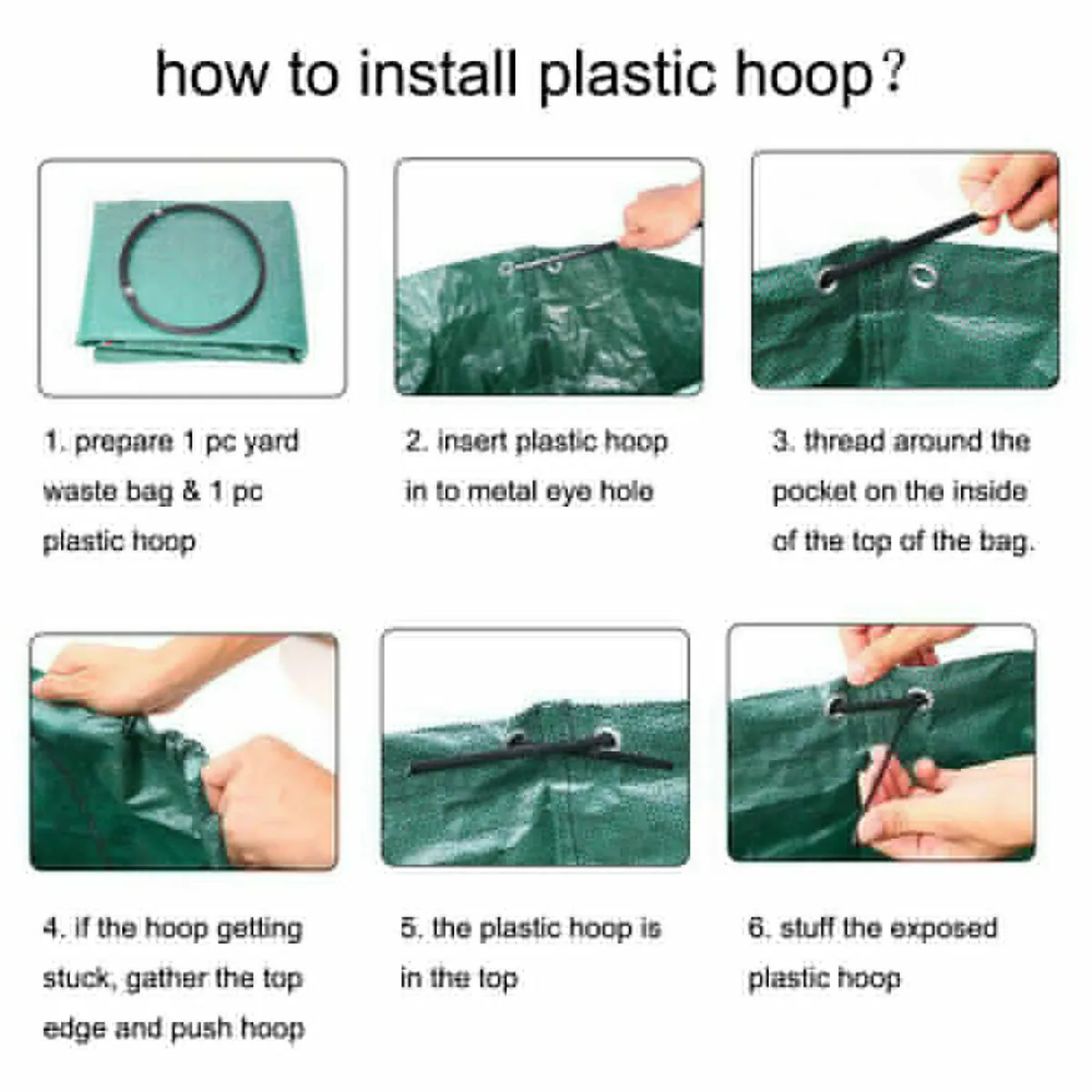 how to install plastic hoop?

1. prepare 1 pc yard waste bag & 1 pc plastic hoop

2. insert plastic hoop in to metal eye hole

3. thread around the pocket on the inside of the top of the bag.

4. if the hoop getting stuck, gather the top edge and push hoop

5. the plastic hoop is in the top

6. stuff the exposed plastic hoop