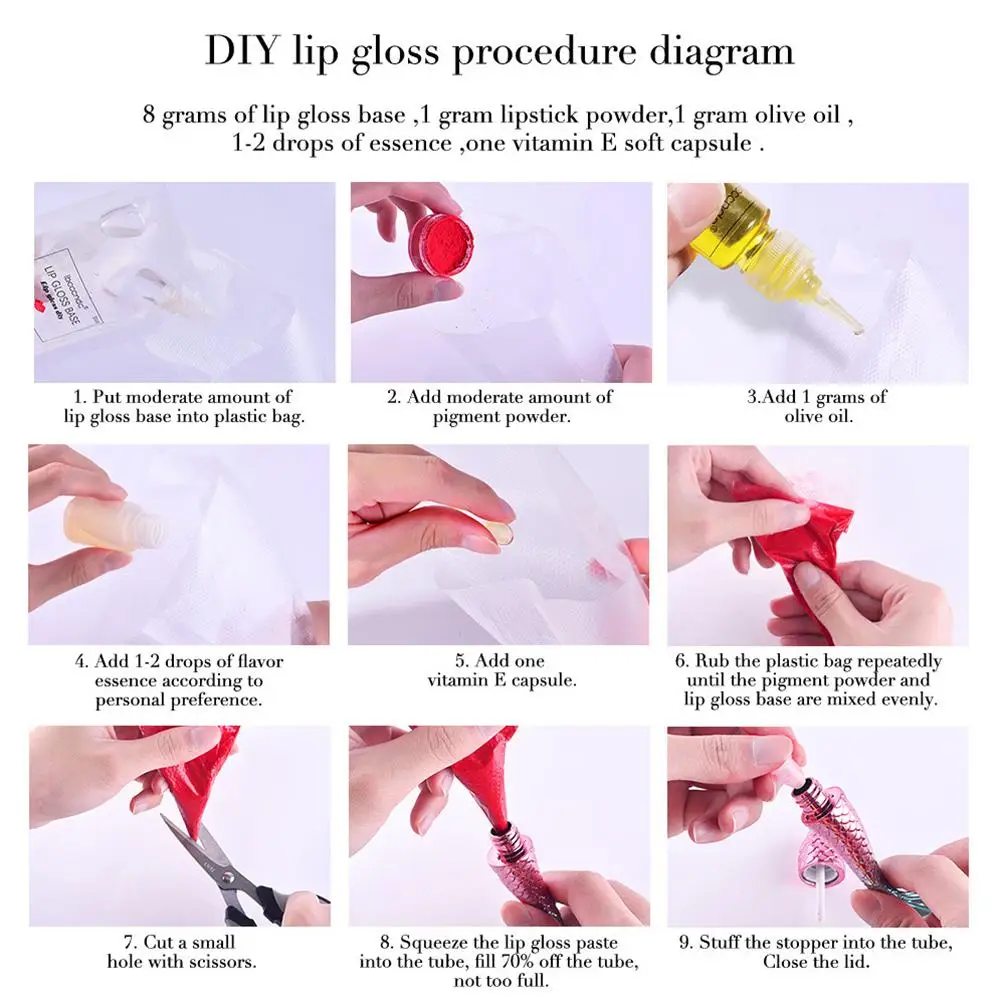 DIY lip gloss procedure diagram

8 grams of lip gloss base ,1 gram lipstick powder,1 gram olive oil , 1-2 drops of essence ,one vitamin E soft capsule .

LIP GLOSS BASE

1. Put moderate amount of lip gloss base into plastic bag.

2. Add moderate amount of pigment powder.

3.Add 1 grams of olive oil.

4. Add 1-2 drops of flavor essence according to personal preference.

5. Add one vitamin E capsule.

6. Rub the plastic bag repeatedly until the pigment powder and lip gloss base are mixed evenly.

7. Cut a small hole with scissors.

8. Squeeze the lip gloss paste into the tube, fill 70% off the tube, not too full.

9. Stuff the stopper into the tube, Close the lid.