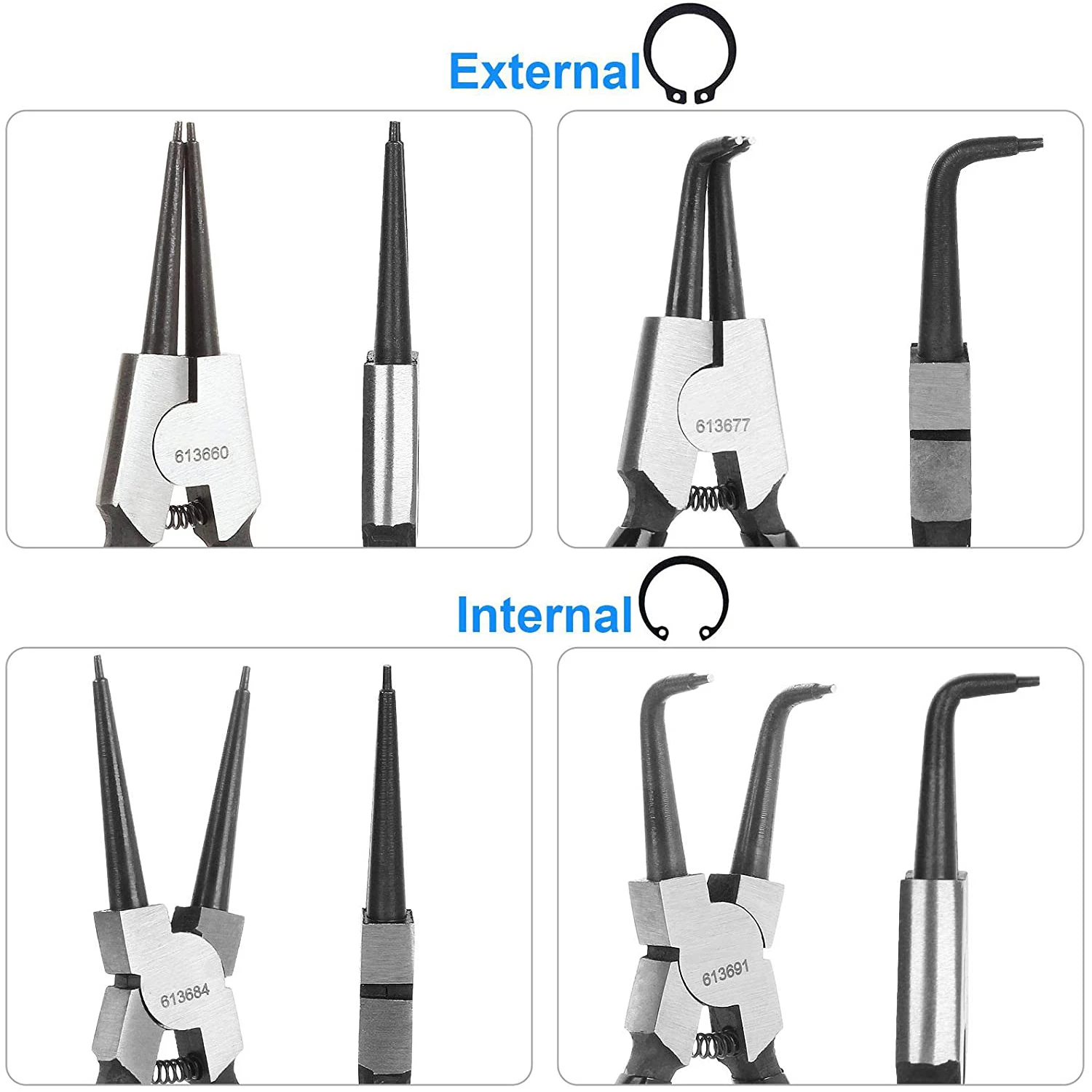 External

613660

613677

Internal

613684

613691