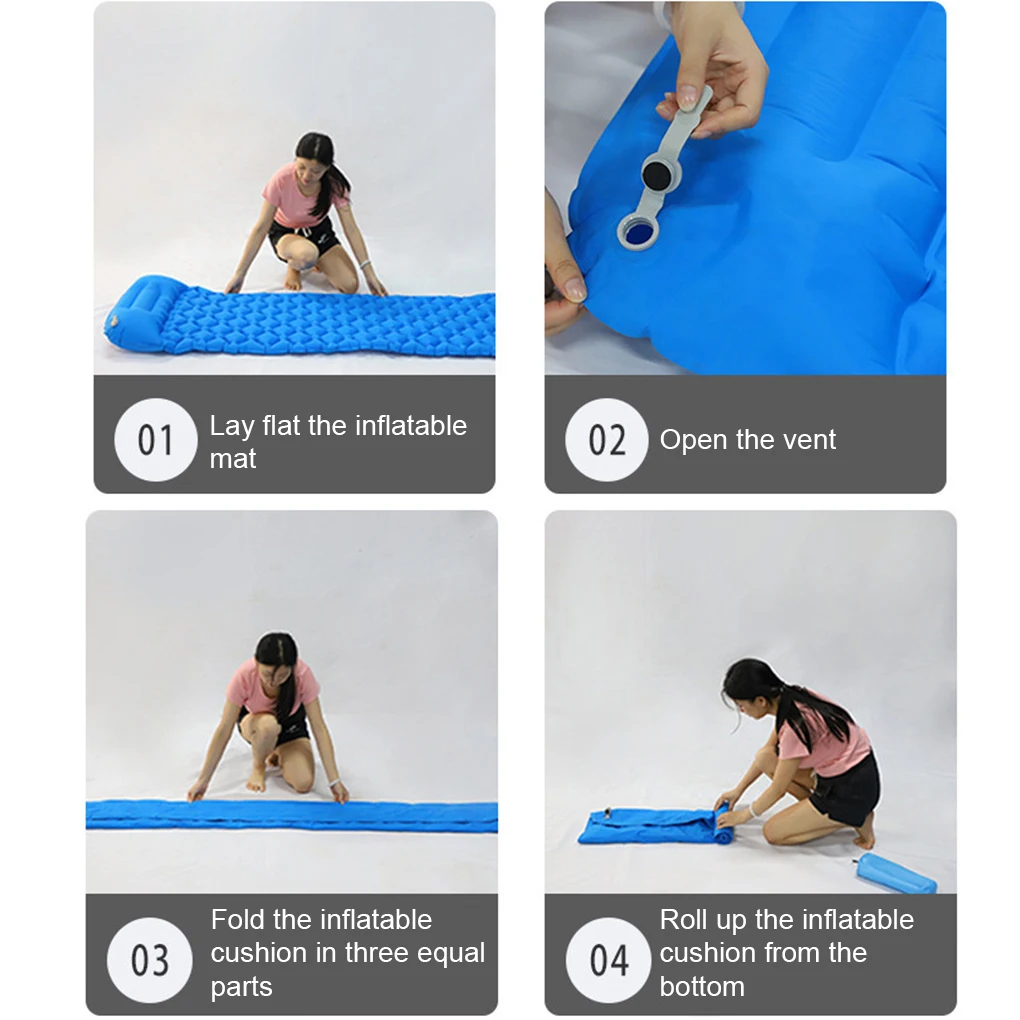 01 Lay flat the inflatable mat

02 Open the vent

03 Fold the inflatable cushion in three equal parts

04 Roll up the inflatable cushion from the bottom