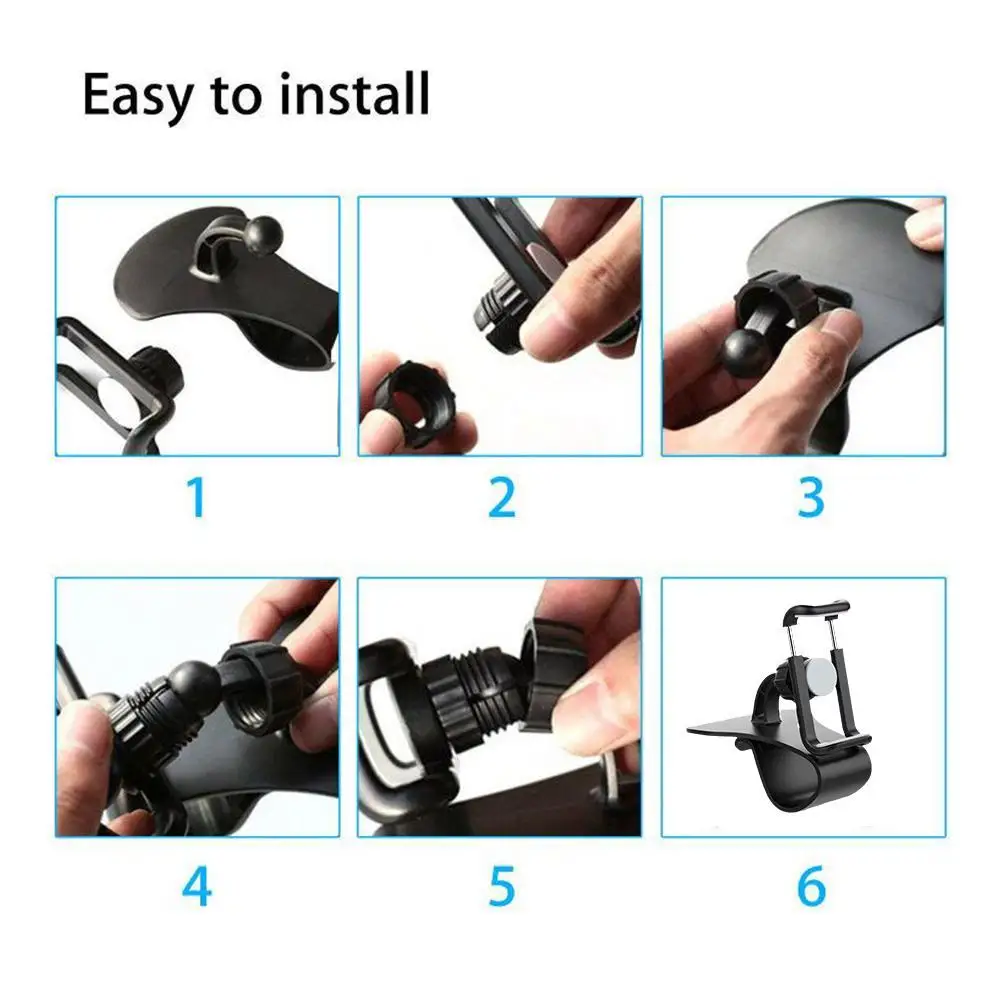 Easy to install

1

2

3

4

5

6