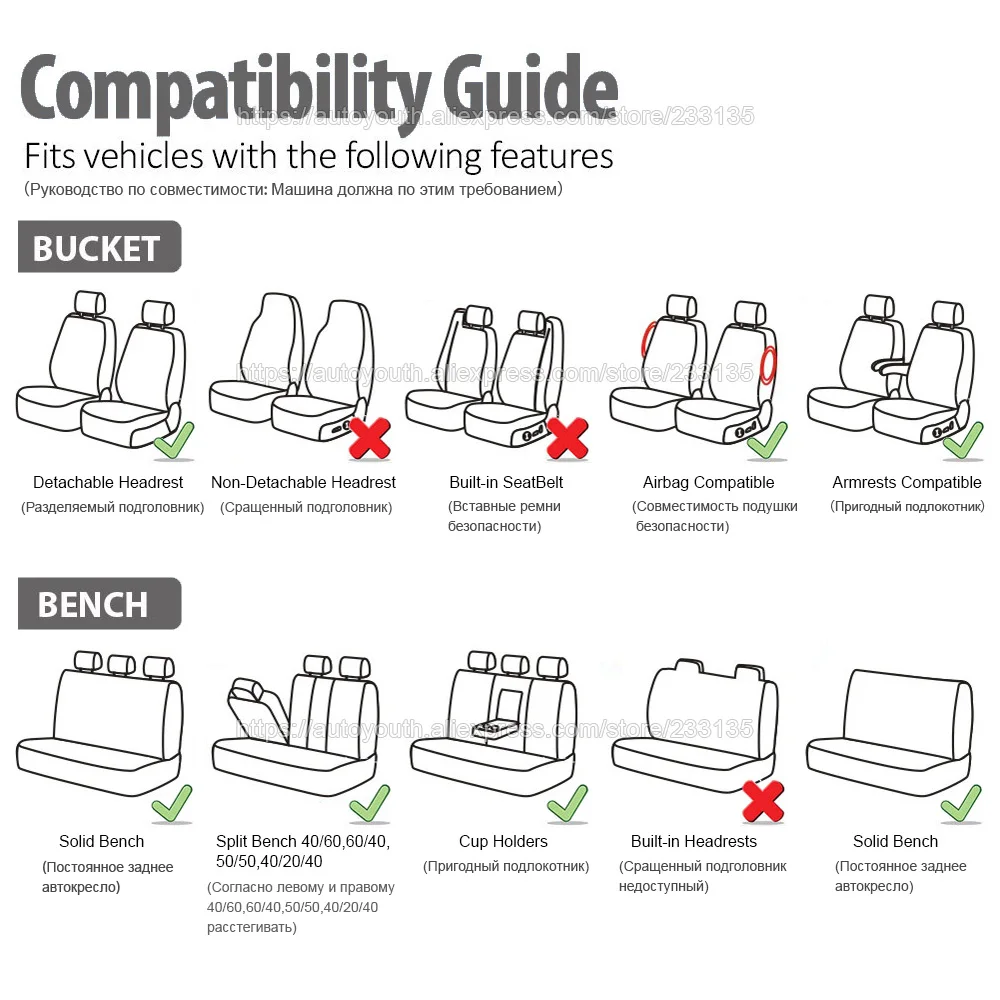 Compatibility Guide
https://autoyouth.aliexpress.com/store/233135
Fits vehicles with the following features
(Руководство по совместимости: Машина должна по этим требованием)

BUCKET

https://autoyouth.aliexpress.com/store/233135

Detachable Headrest
(Разделяемый подголовник)

Non-Detachable Headrest
(Сращенный подголовник)

Built-in SeatBelt
(Вставные ремни безопасности)

Airbag Compatible
(Совместимость подушки безопасности)

Armrests Compatible
(Пригодный подлокотник)

BENCH

https://autoyouth.aliexpress.com/store/233135

Solid Bench
(Постоянное заднее автокресло)

Split Bench 40/60,60/40, 50/50,40/20/40
(Согласно левому и правому 40/60,60/40,50/50,40/20/40 расстегивать)

Cup Holders
(Пригодный подлокотник)

Built-in Headrests
(Сращенный подголовник недоступный)

Solid Bench
(Постоянное заднее автокресло)