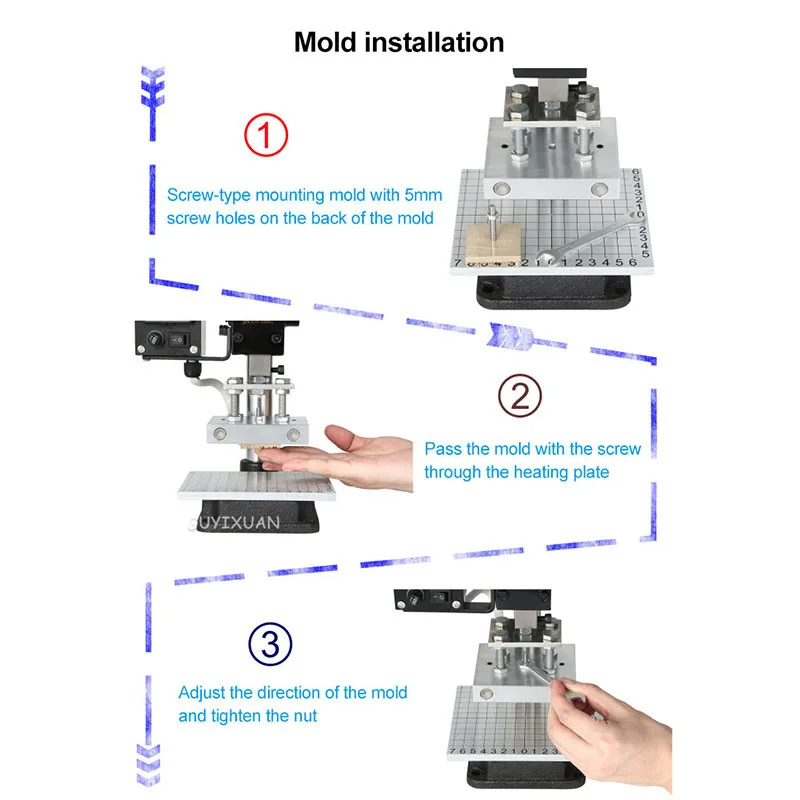 Mold installation

①

Screw-type mounting mold with 5mm screw holes on the back of the mold

6 5 4 3 2 1 0 1 2 3 4 5

7 6 5 4 3 2 1 0 1 2 3 4 5 6

②

Pass the mold with the screw through the heating plate

GUYIXUAN

③

Adjust the direction of the mold and tighten the nut

7 6 5 4 3 2 1 0 1 2 3