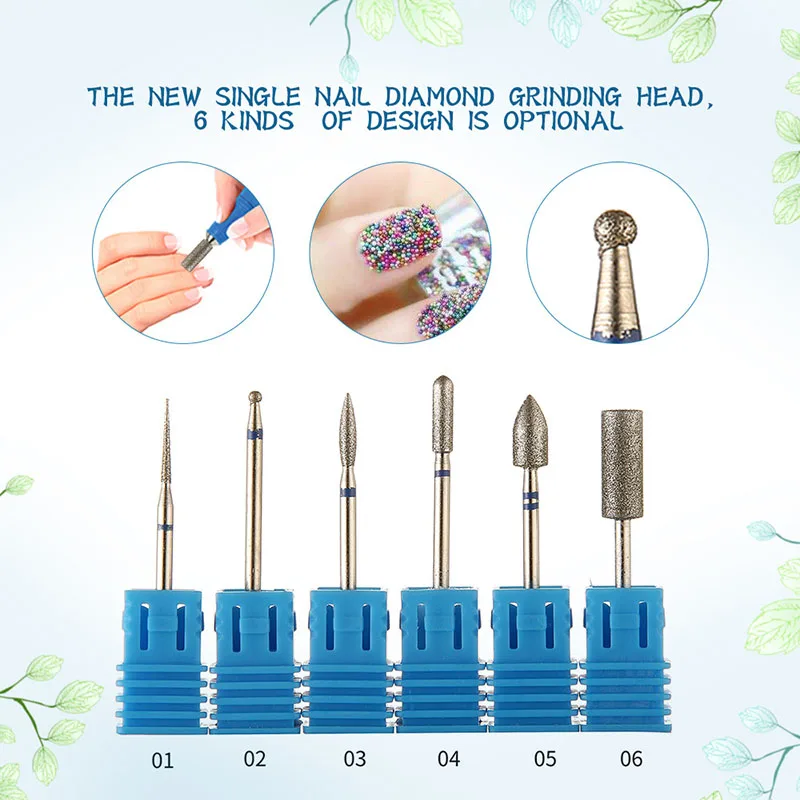 THE NEW SINGLE NAIL DIAMOND GRINDING HEAD,
6 KINDS OF DESIGN IS OPTIONAL

01 02 03 04 05 06