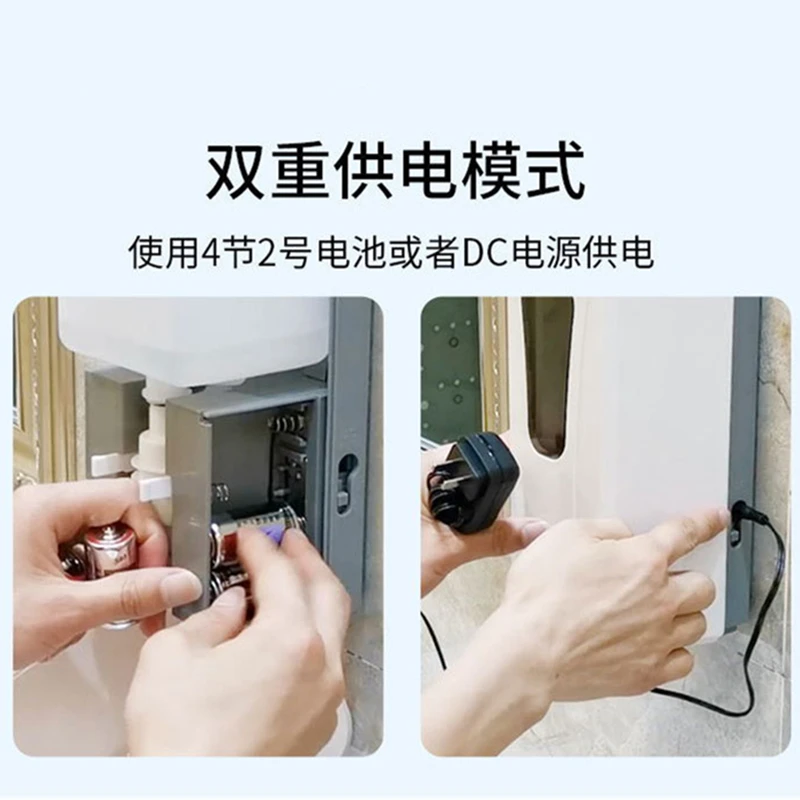 双重供电模式

使用4节2号电池或者DC电源供电