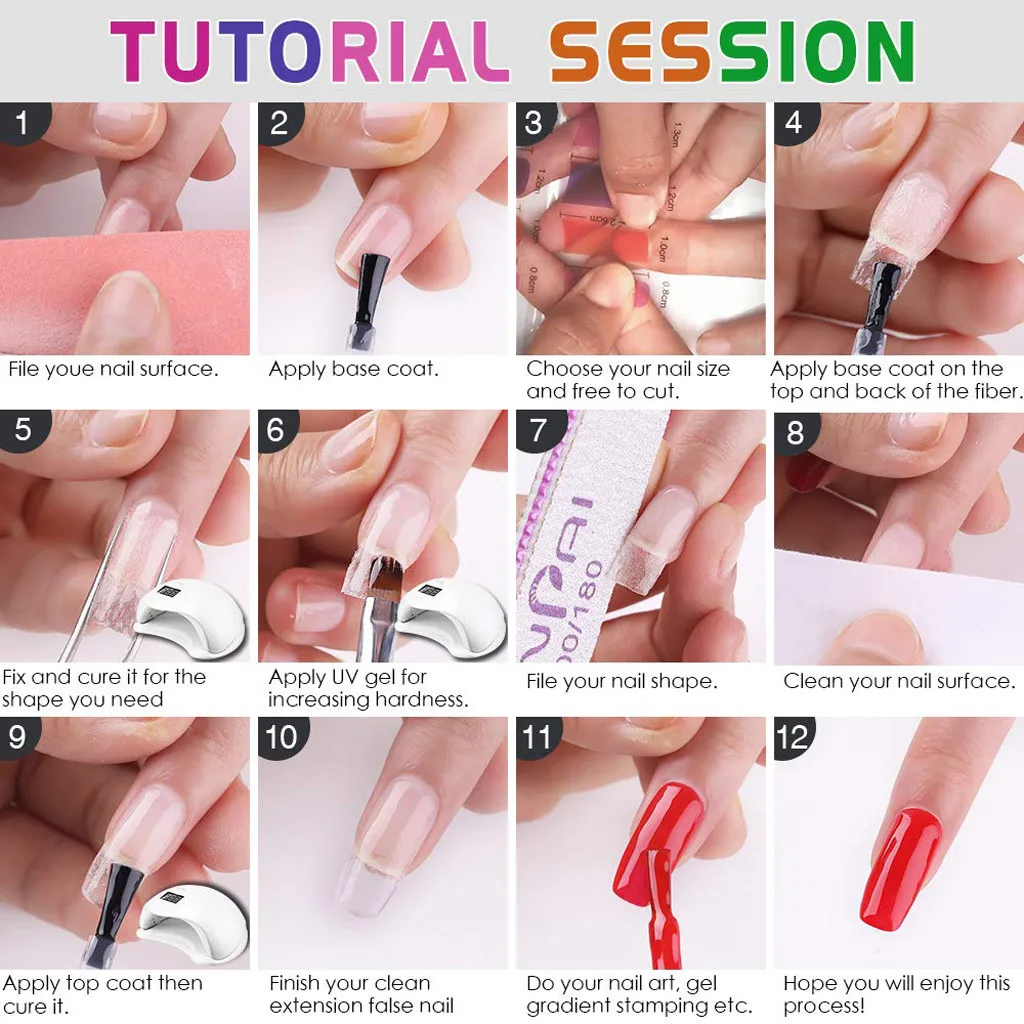 TUTORIAL SESSION

1
File youe nail surface.

2
Apply base coat.

3
1.3cm 1.2cm 1.2cm 1.0cm 1.0cm 0.8cm 0.8cm
Choose your nail size and free to cut.

4
Apply base coat on the top and back of the fiber.

5
Fix and cure it for the shape you need

6
Apply UV gel for increasing hardness.

7
100/180
File your nail shape.

8
Clean your nail surface.

9
Apply top coat then cure it.

10
Finish your clean extension false nail

11
Do your nail art, gel gradient stamping etc.

12
Hope you will enjoy this process!