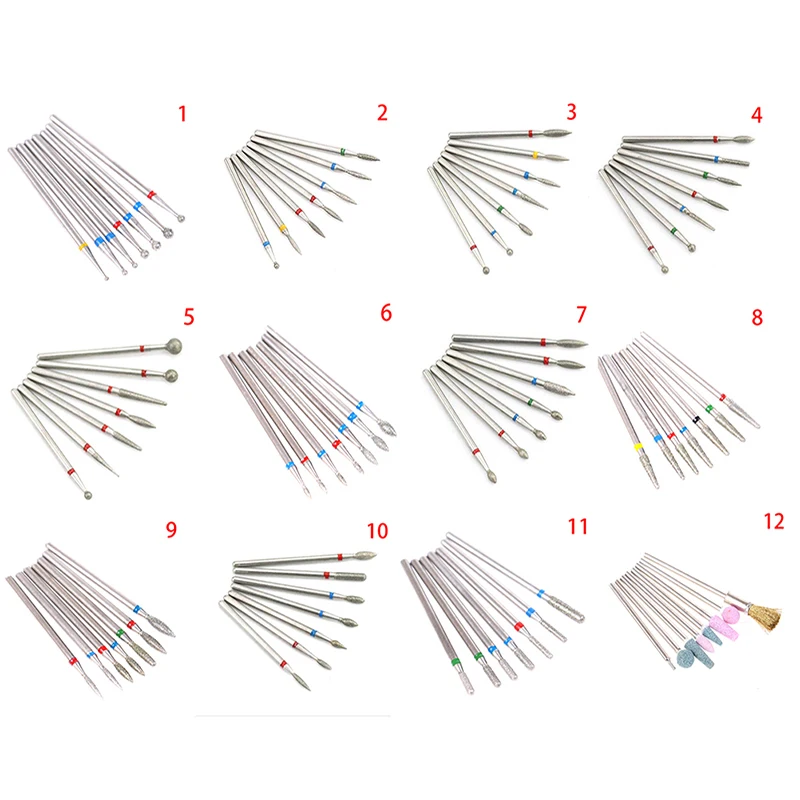 1
2
3
4
5
6
7
8
9
10
11
12