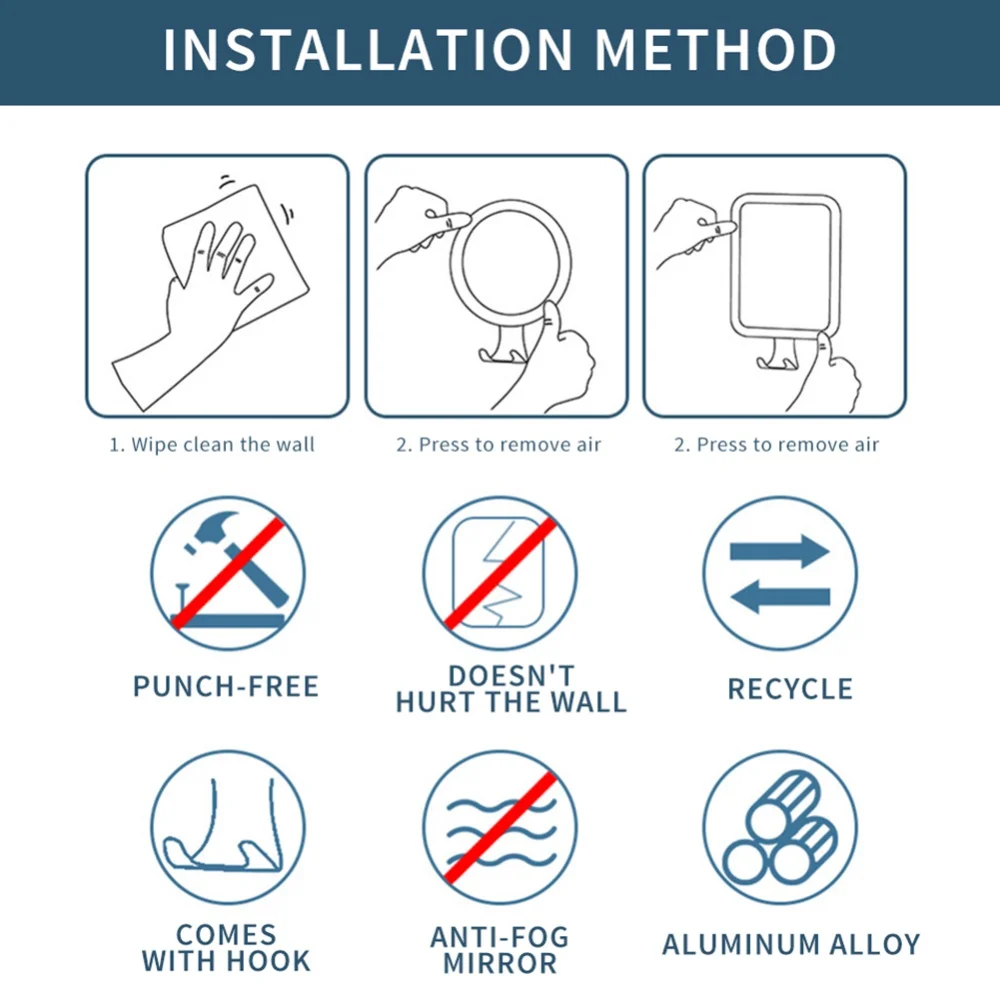 INSTALLATION METHOD

1. Wipe clean the wall

2. Press to remove air

2. Press to remove air

PUNCH-FREE

DOESN'T HURT THE WALL

RECYCLE

COMES WITH HOOK

ANTI-FOG MIRROR

ALUMINUM ALLOY