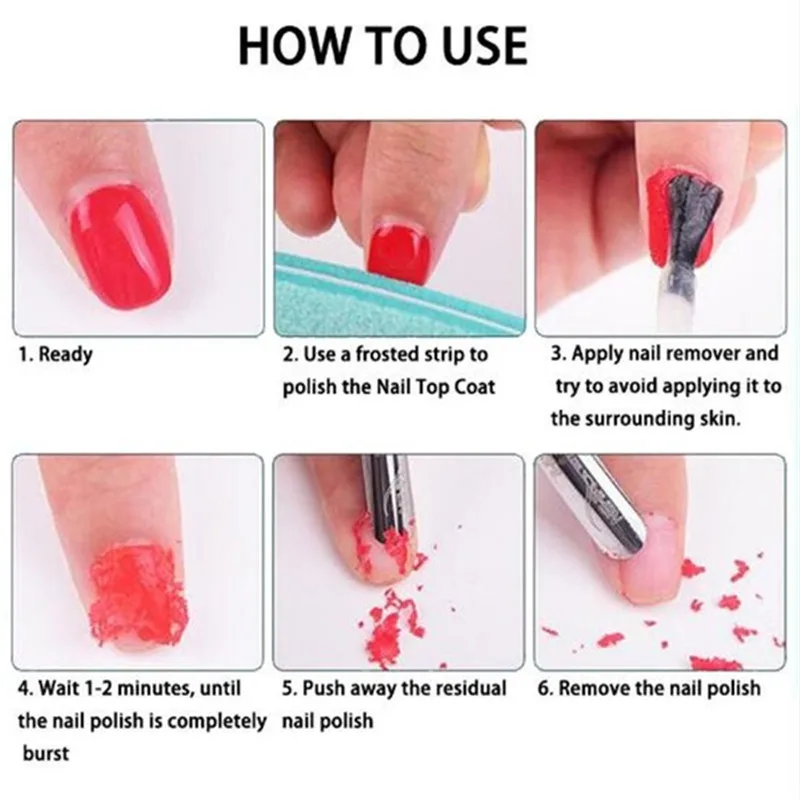 HOW TO USE

1. Ready

2. Use a frosted strip to polish the Nail Top Coat

3. Apply nail remover and try to avoid applying it to the surrounding skin.

4. Wait 1-2 minutes, until the nail polish is completely burst

5. Push away the residual nail polish

6. Remove the nail polish