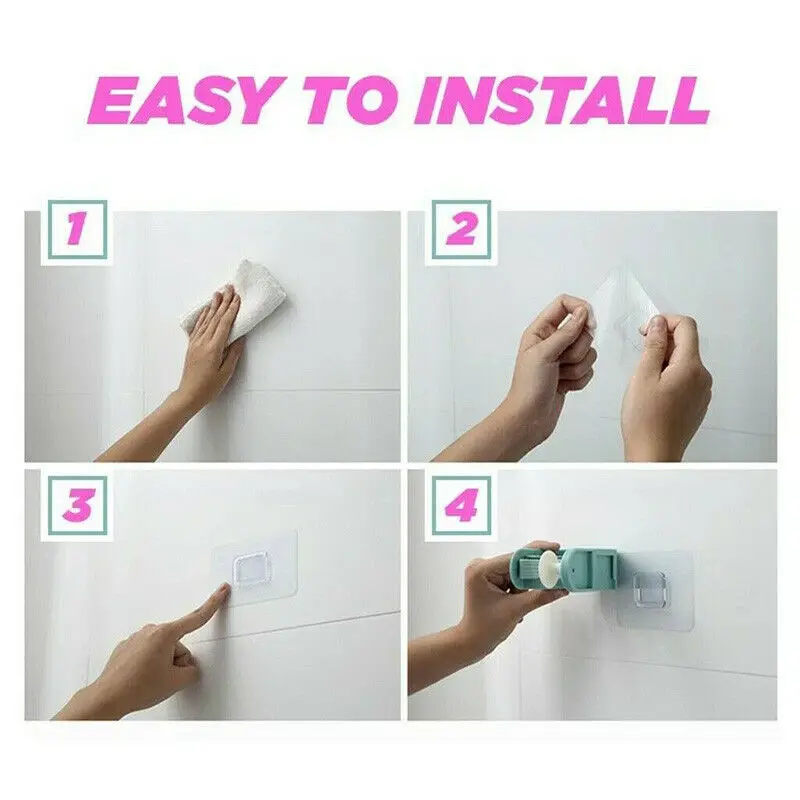 EASY TO INSTALL

1

2

3

4