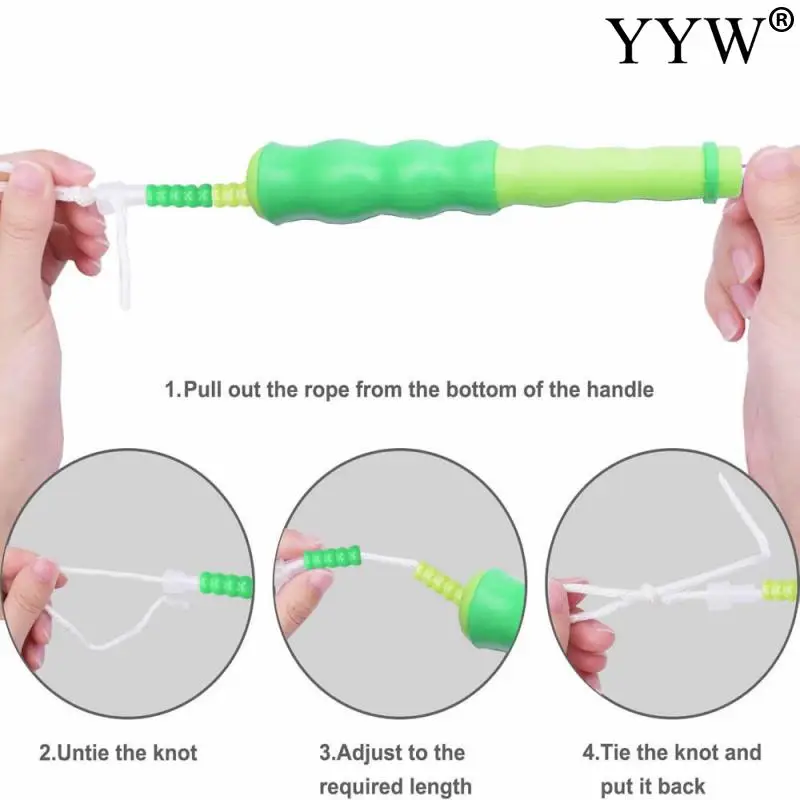 YYW®

1.Pull out the rope from the bottom of the handle

2.Untie the knot

3.Adjust to the required length

4.Tie the knot and put it back