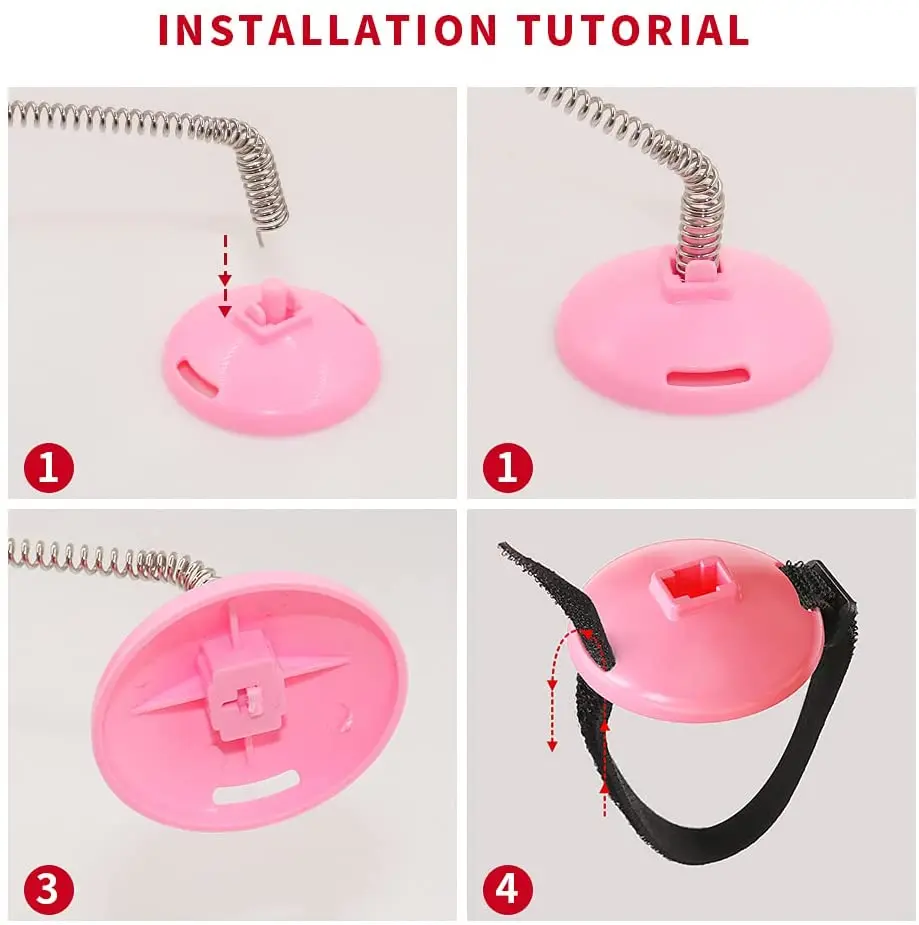 INSTALLATION TUTORIAL

1

1

3

4