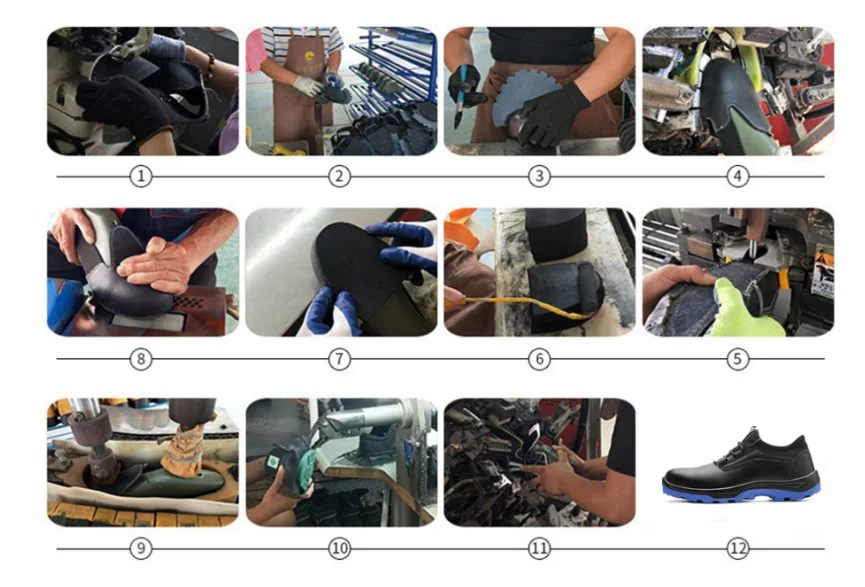 1
2
3
4
8
7
6
5
9
10
11
12