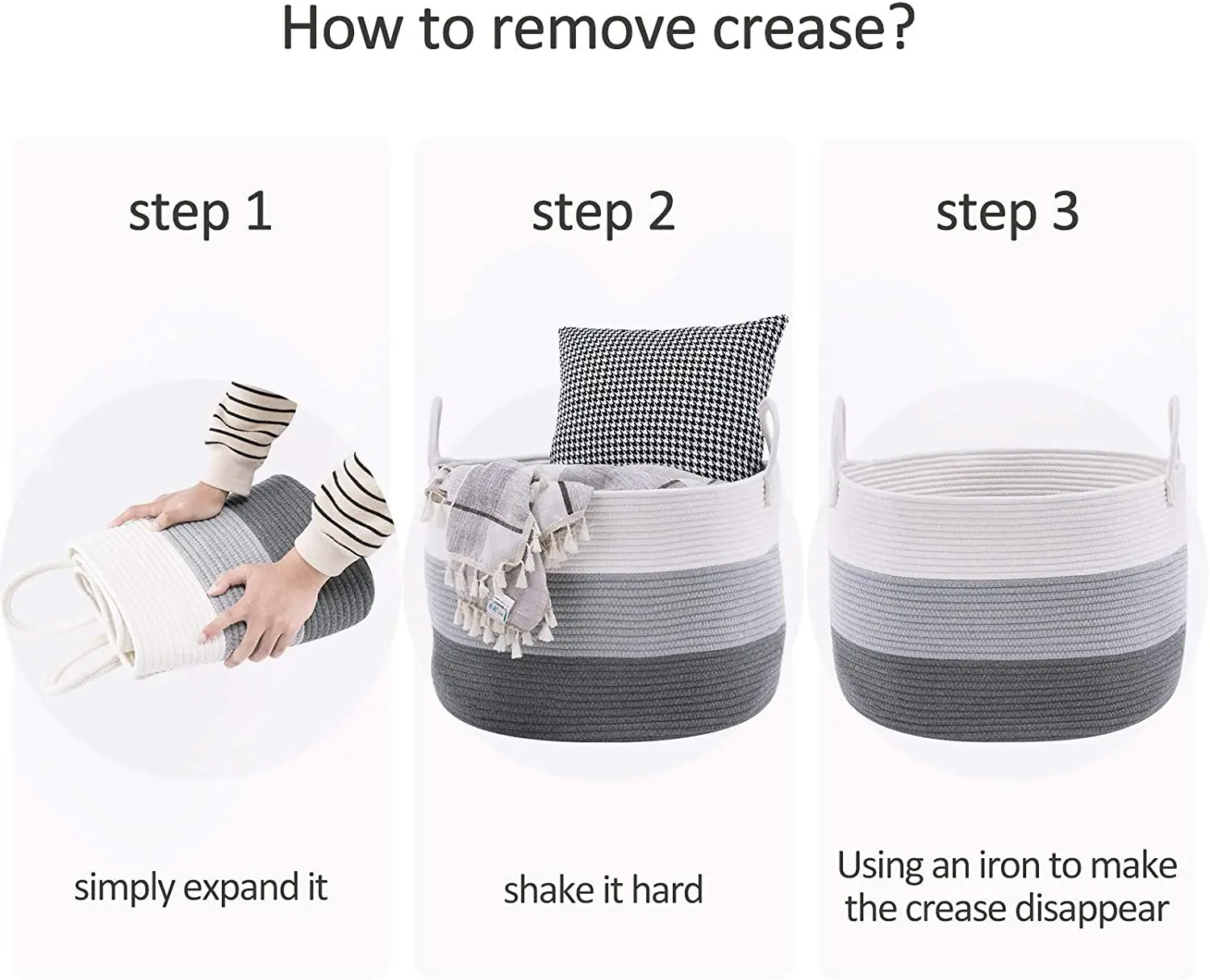 How to remove crease?

step 1

simply expand it

step 2

shake it hard

step 3

Using an iron to make the crease disappear