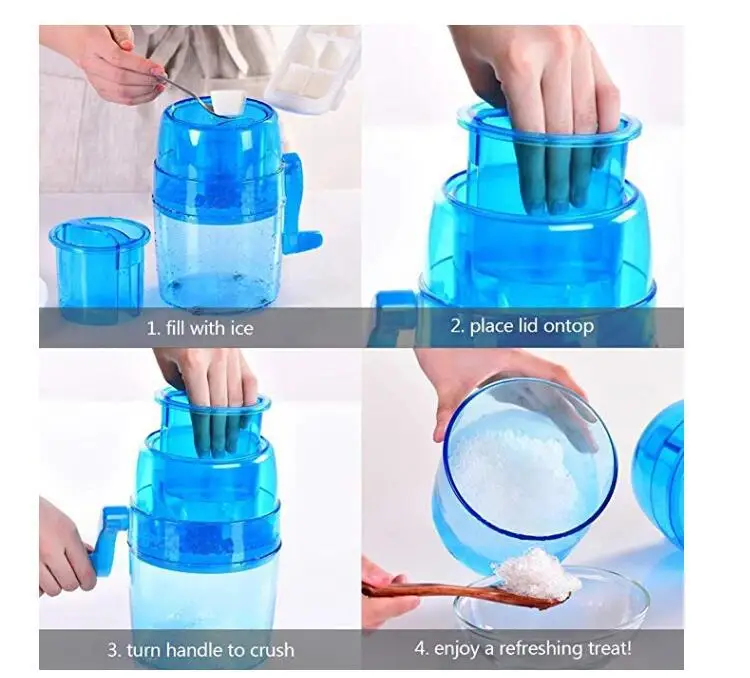 1. fill with ice

2. place lid ontop

3. turn handle to crush

4. enjoy a refreshing treat!