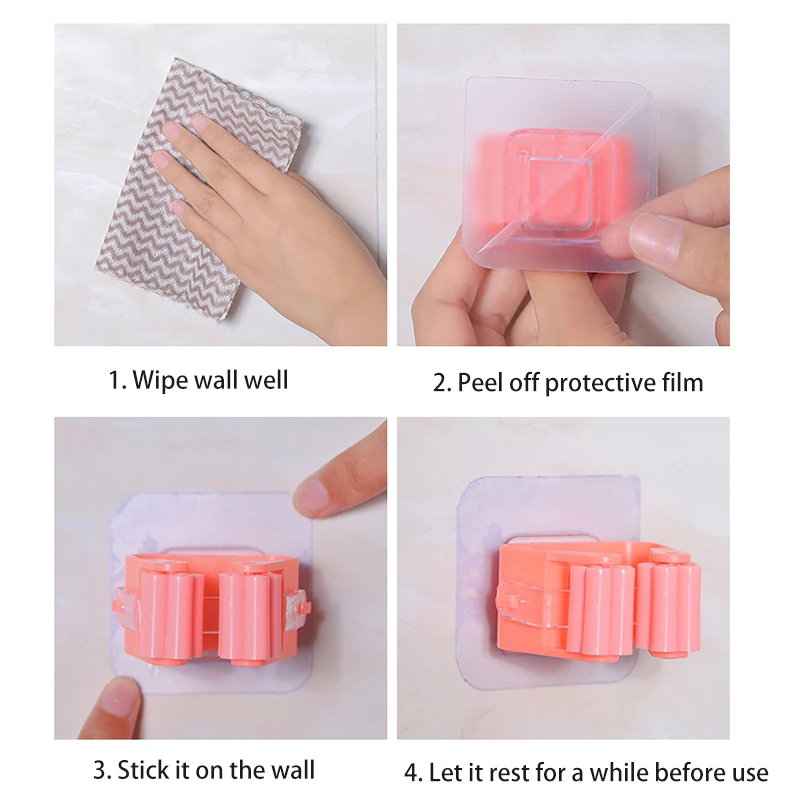 1. Wipe wall well

2. Peel off protective film

3. Stick it on the wall

4. Let it rest for a while before use