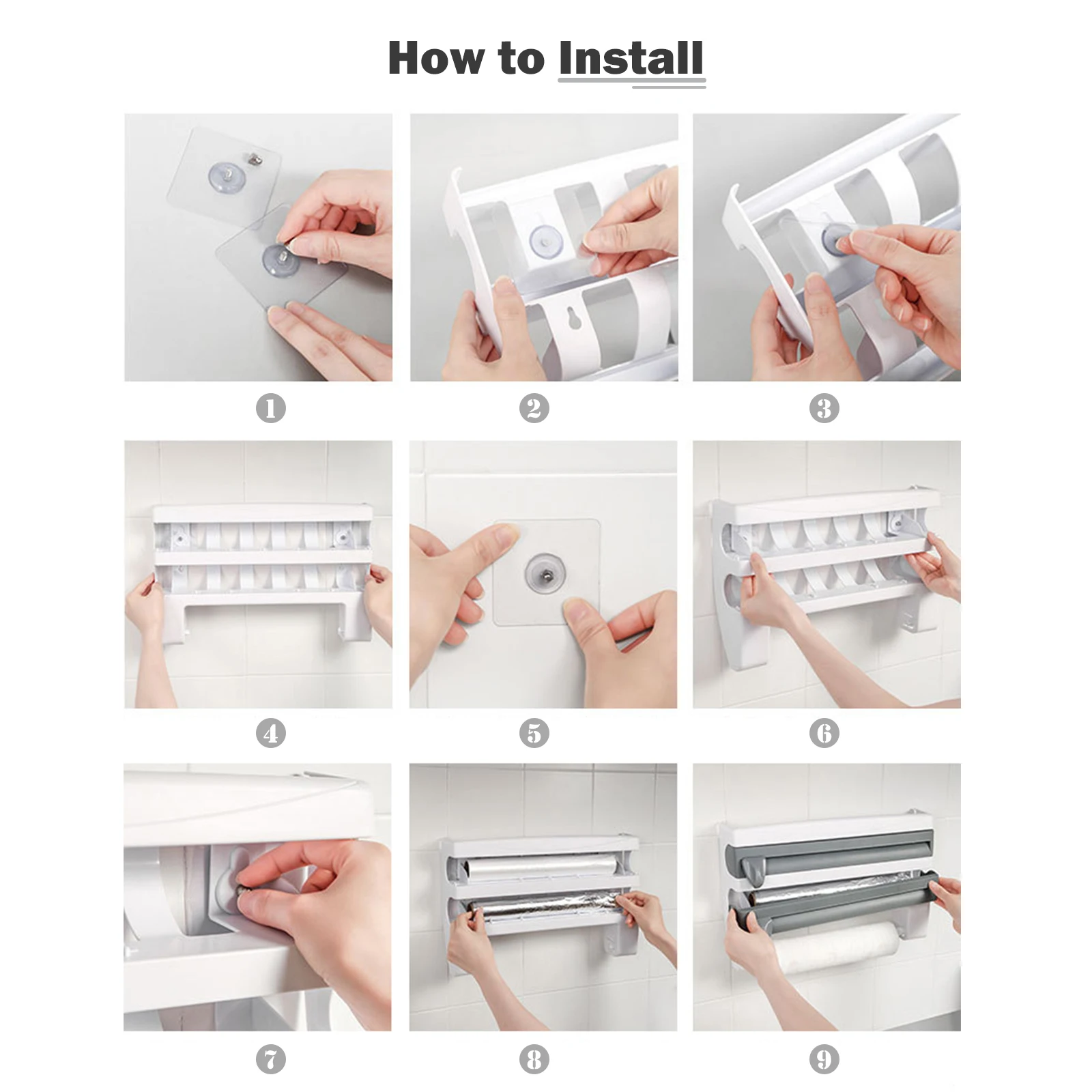 How to Install

1

2

3

4

5

6

7

8

9