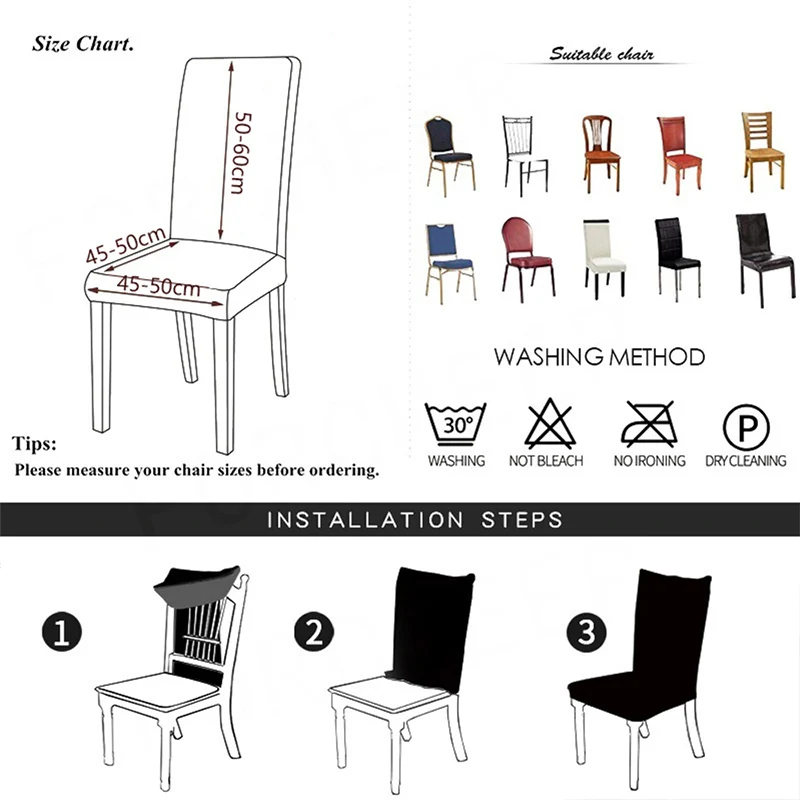 Size Chart.

50-60cm

45-50cm

45-50cm

Tips:
Please measure your chair sizes before ordering.

Suitable chair

WASHING METHOD

30°
WASHING

NOT BLEACH

NO IRONING

P
DRY CLEANING

INSTALLATION STEPS

1

2

3