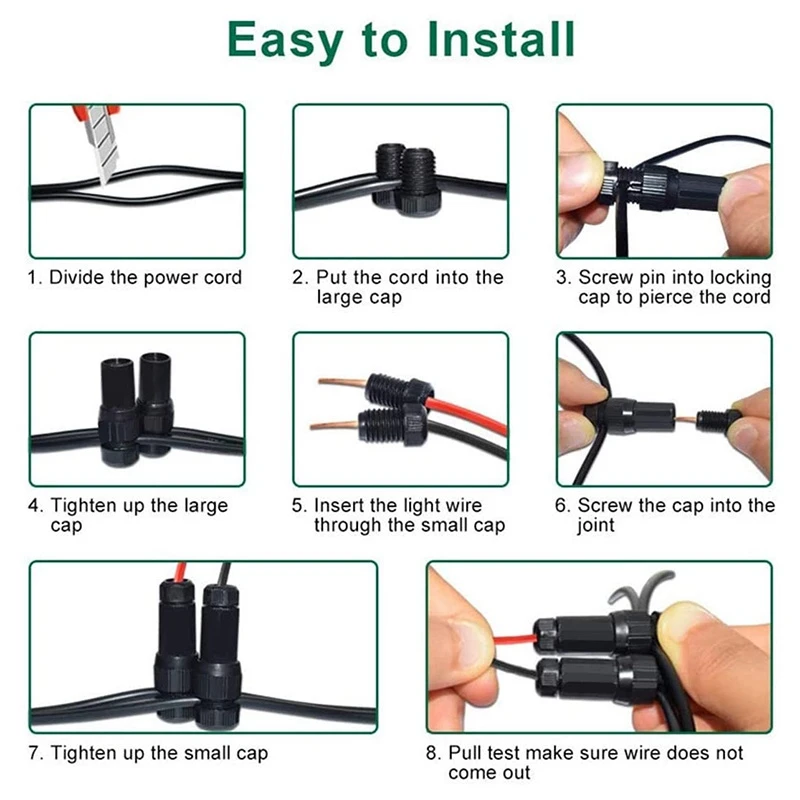 Easy to Install

1. Divide the power cord

2. Put the cord into the large cap

3. Screw pin into locking cap to pierce the cord

4. Tighten up the large cap

5. Insert the light wire through the small cap

6. Screw the cap into the joint

7. Tighten up the small cap

8. Pull test make sure wire does not come out