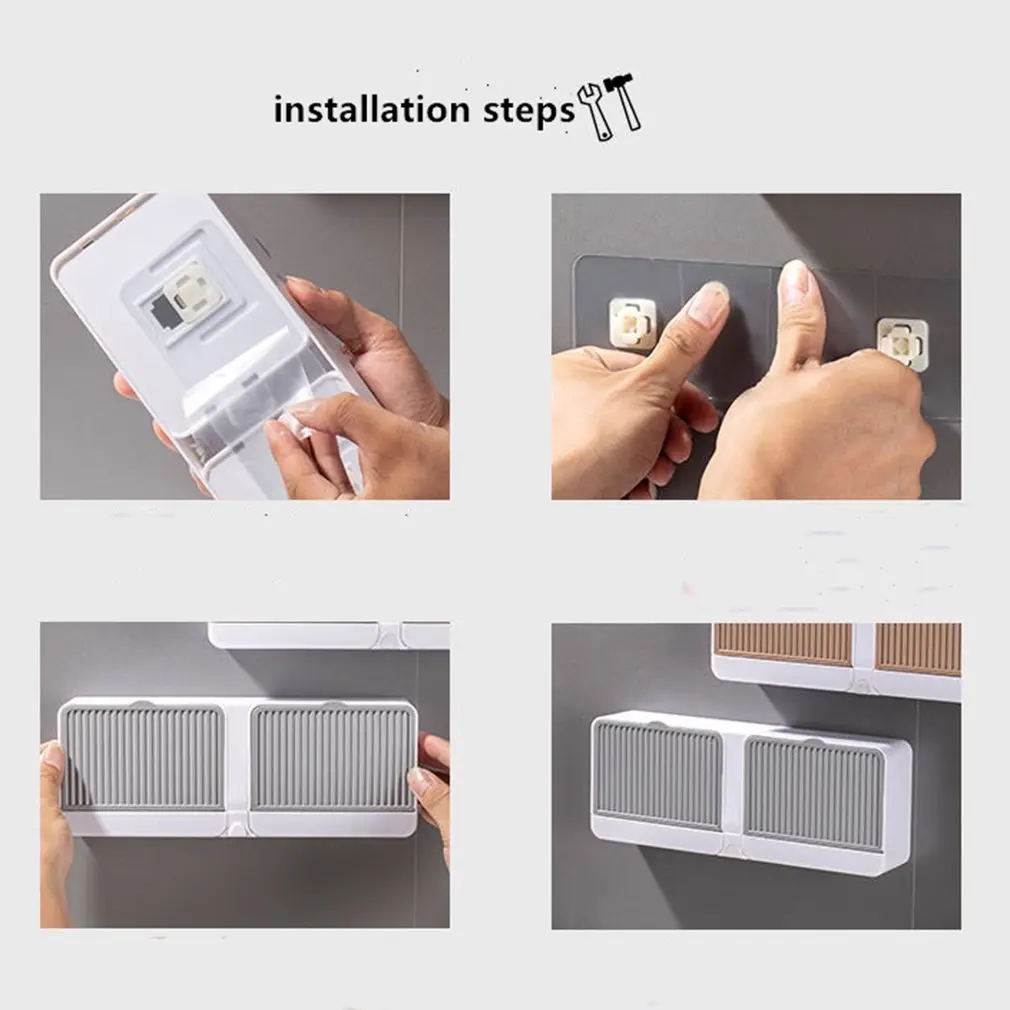 installation steps