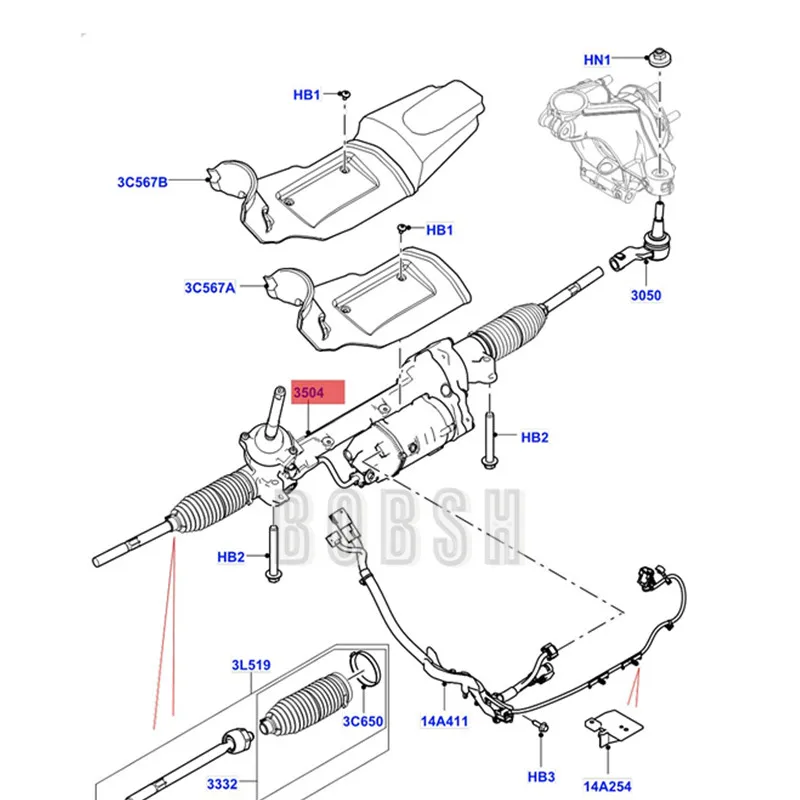 HN1

HB1

3C567B

HB1

3C567A

3050

3504

HB2

BOBSH

HB2

3L519

3C650

14A411

3332

HB3

14A254