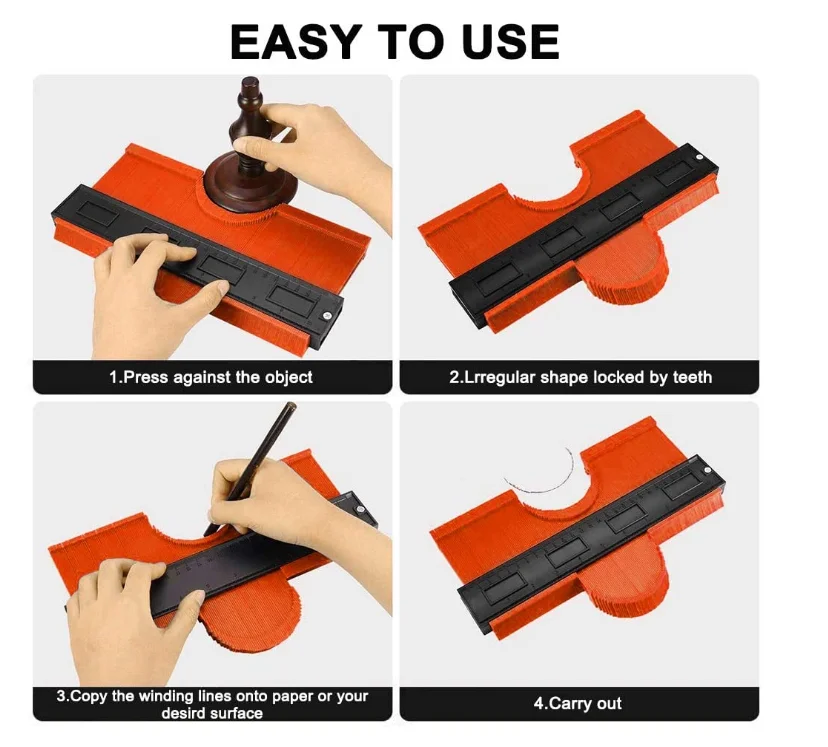 EASY TO USE

1.Press against the object

2.Lrregular shape locked by teeth

3.Copy the winding lines onto paper or your desird surface

4.Carry out