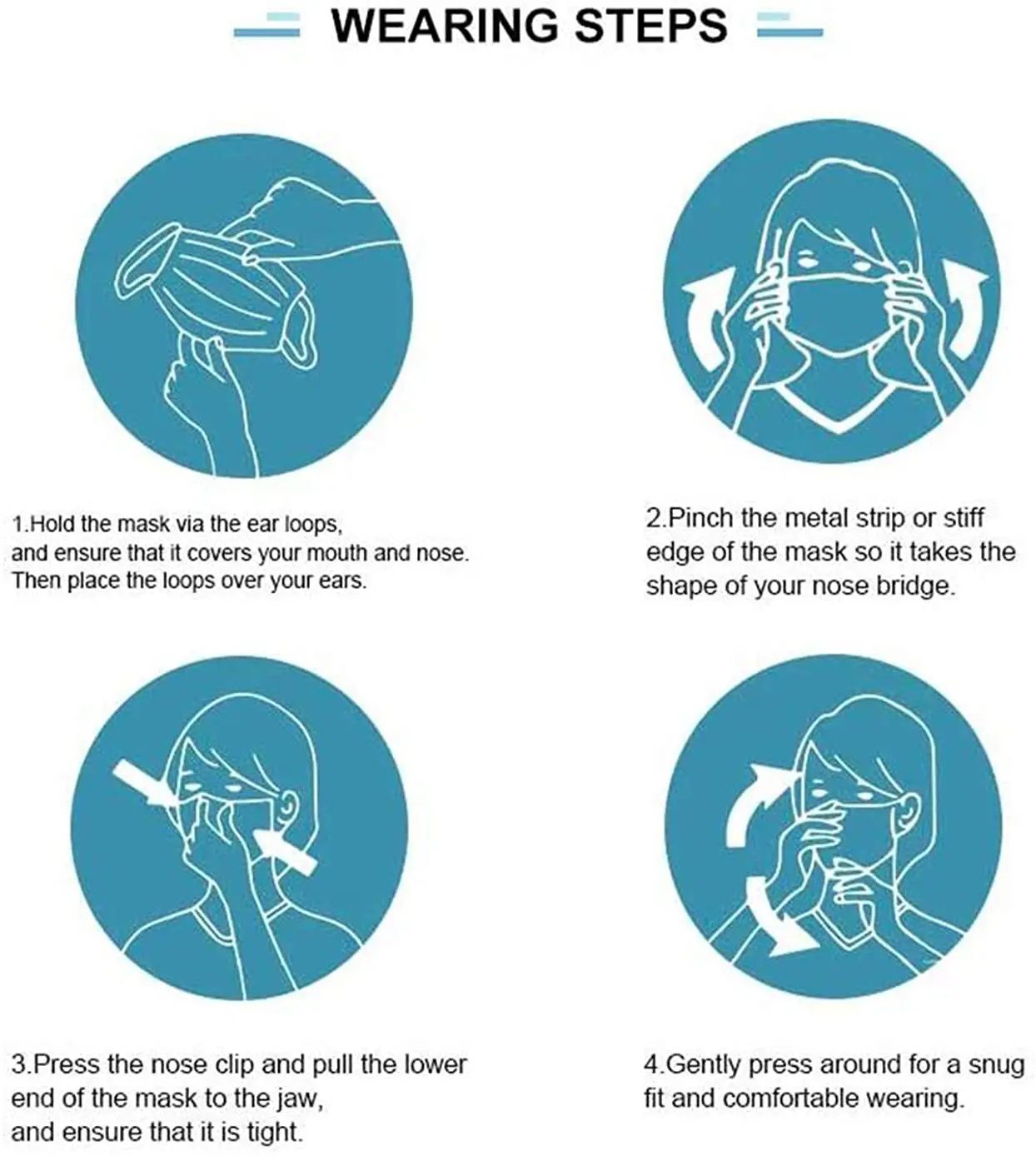 WEARING STEPS

1.Hold the mask via the ear loops, and ensure that it covers your mouth and nose. Then place the loops over your ears.

2.Pinch the metal strip or stiff edge of the mask so it takes the shape of your nose bridge.

3.Press the nose clip and pull the lower end of the mask to the jaw, and ensure that it is tight.

4.Gently press around for a snug fit and comfortable wearing.