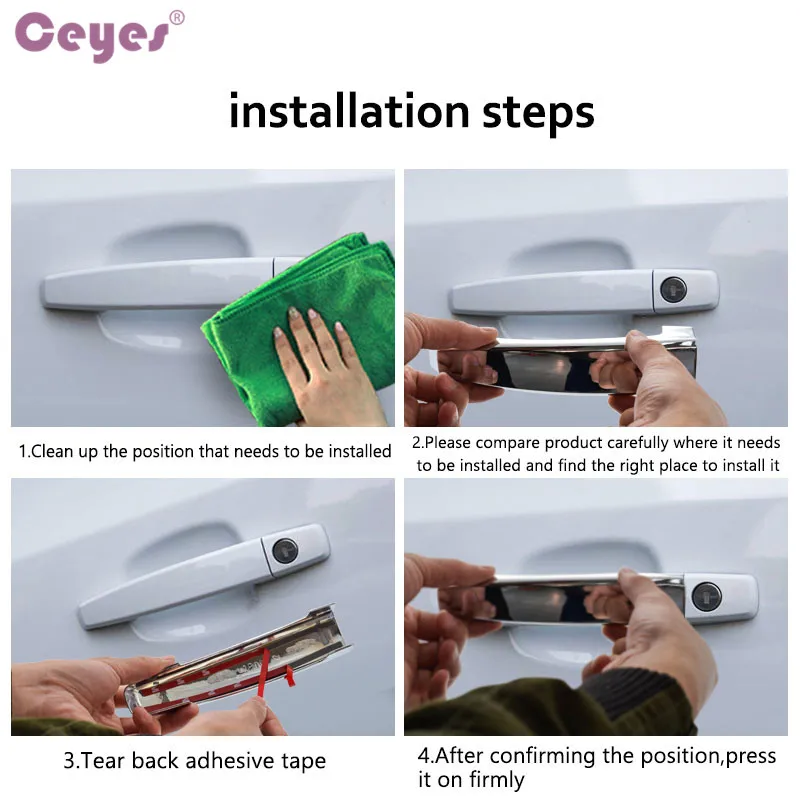 Ceyes®

installation steps

1.Clean up the position that needs to be installed

2.Please compare product carefully where it needs to be installed and find the right place to install it

3.Tear back adhesive tape

4.After confirming the position,press it on firmly