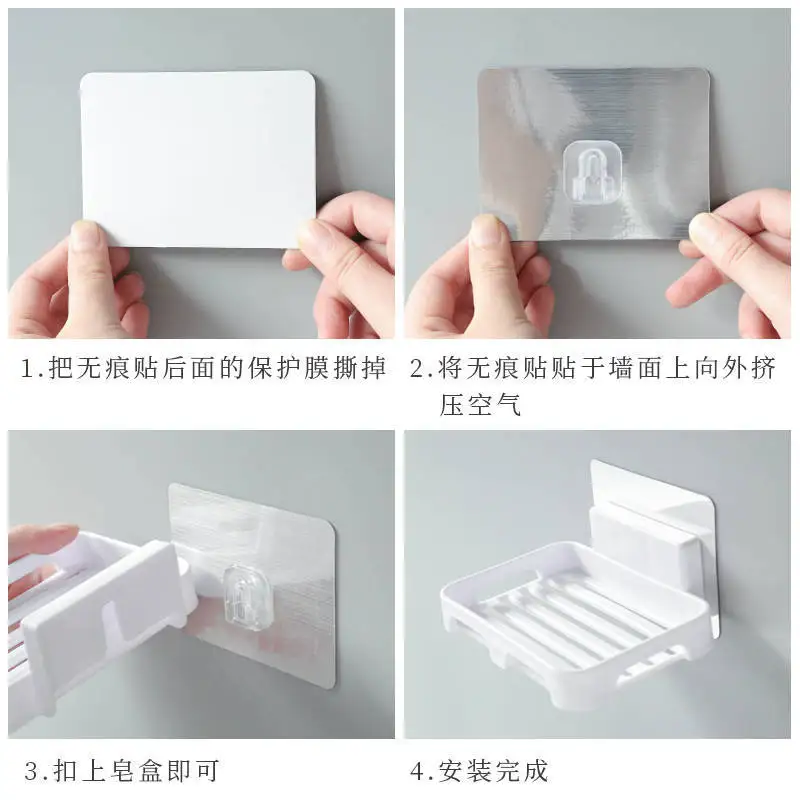 1.把无痕贴后面的保护膜撕掉

2.将无痕贴贴于墙面上向外挤压空气

3.扣上皂盒即可

4.安装完成