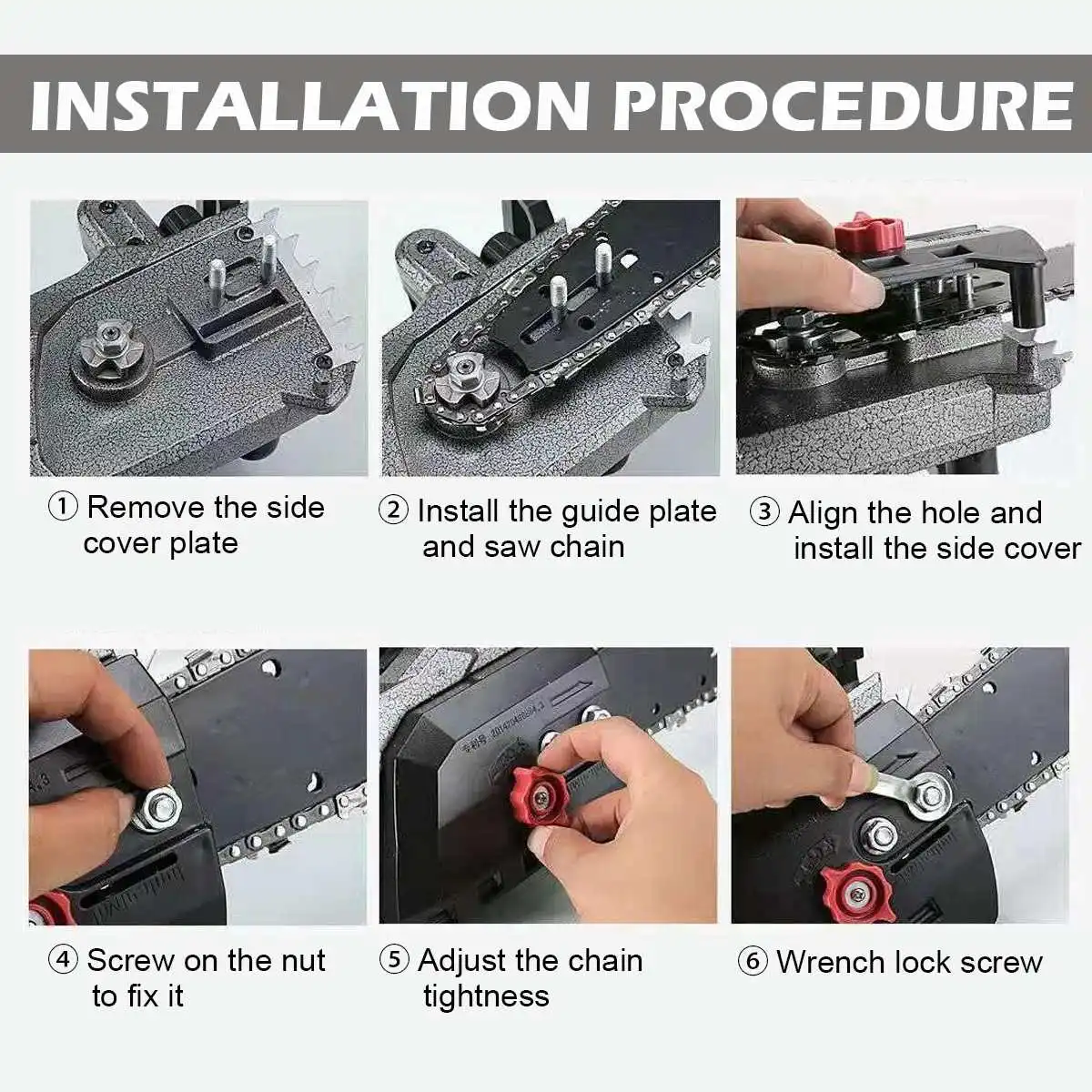 INSTALLATION PROCEDURE

① Remove the side cover plate

② Install the guide plate and saw chain

③ Align the hole and install the side cover

④ Screw on the nut to fix it

⑤ Adjust the chain tightness

⑥ Wrench lock screw