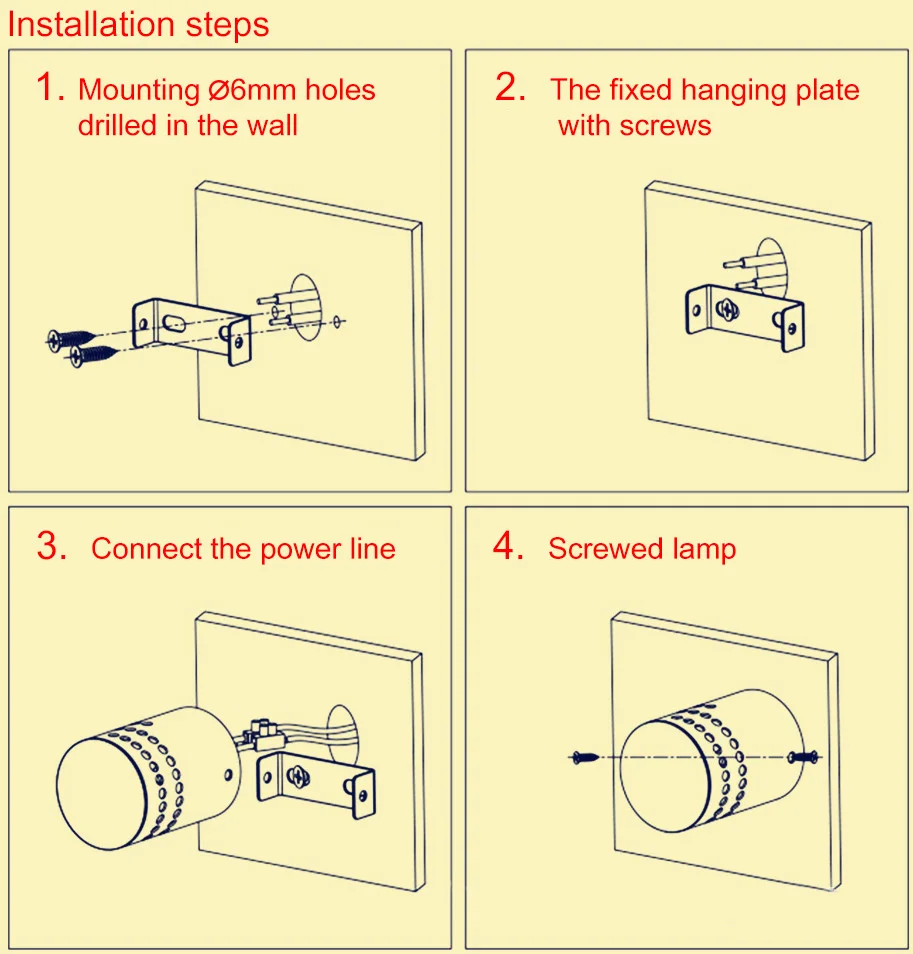 Installation steps

1. Mounting Ø6mm holes drilled in the wall

2. The fixed hanging plate with screws

3. Connect the power line

4. Screwed lamp