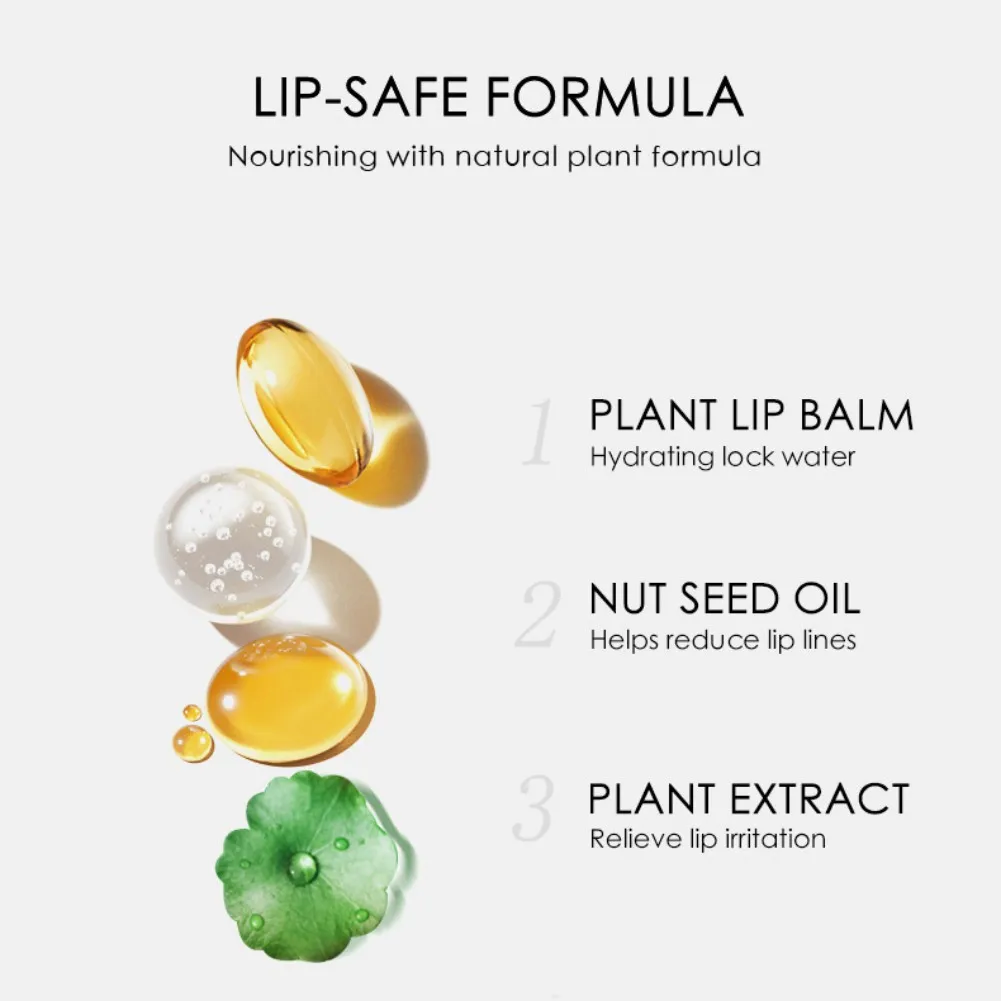 LIP-SAFE FORMULA
Nourishing with natural plant formula

1 PLANT LIP BALM
Hydrating lock water

2 NUT SEED OIL
Helps reduce lip lines

3 PLANT EXTRACT
Relieve lip irritation