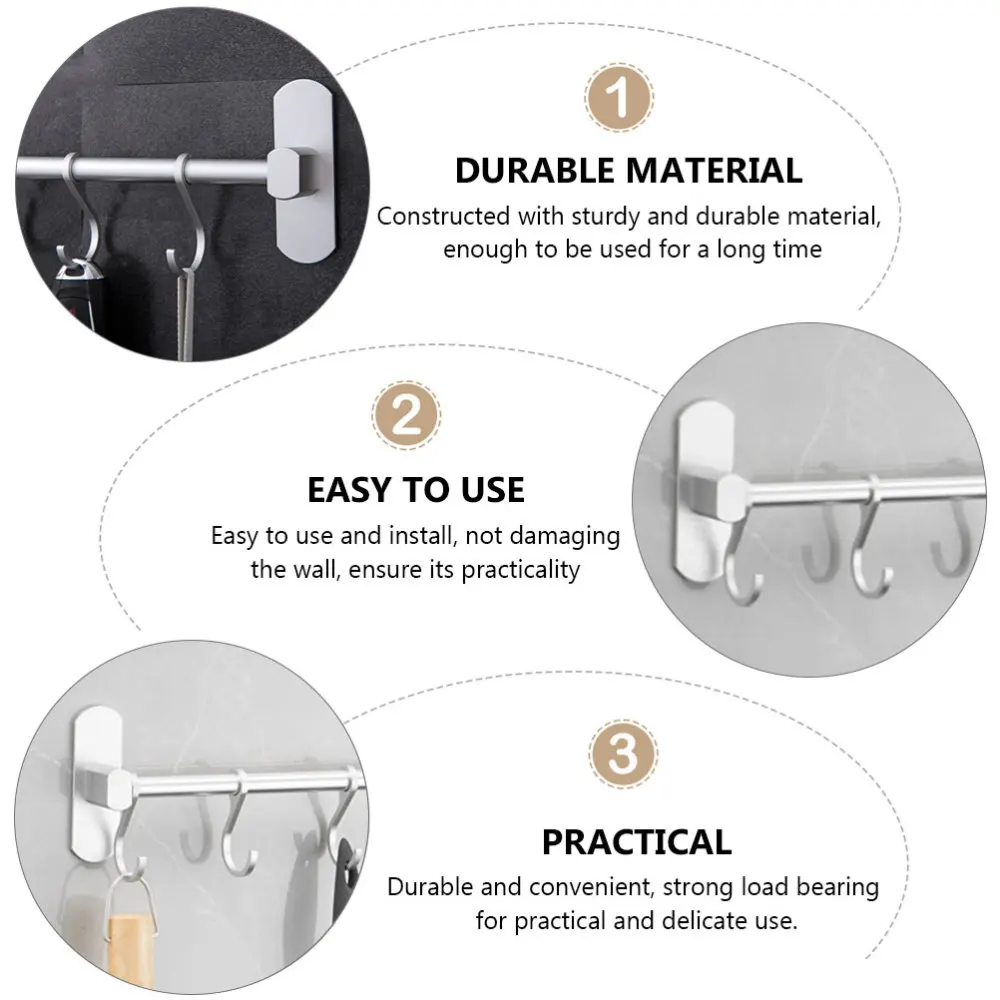 1

DURABLE MATERIAL

Constructed with sturdy and durable material, enough to be used for a long time

2

EASY TO USE

Easy to use and install, not damaging the wall, ensure its practicality

3

PRACTICAL

Durable and convenient, strong load bearing for practical and delicate use.