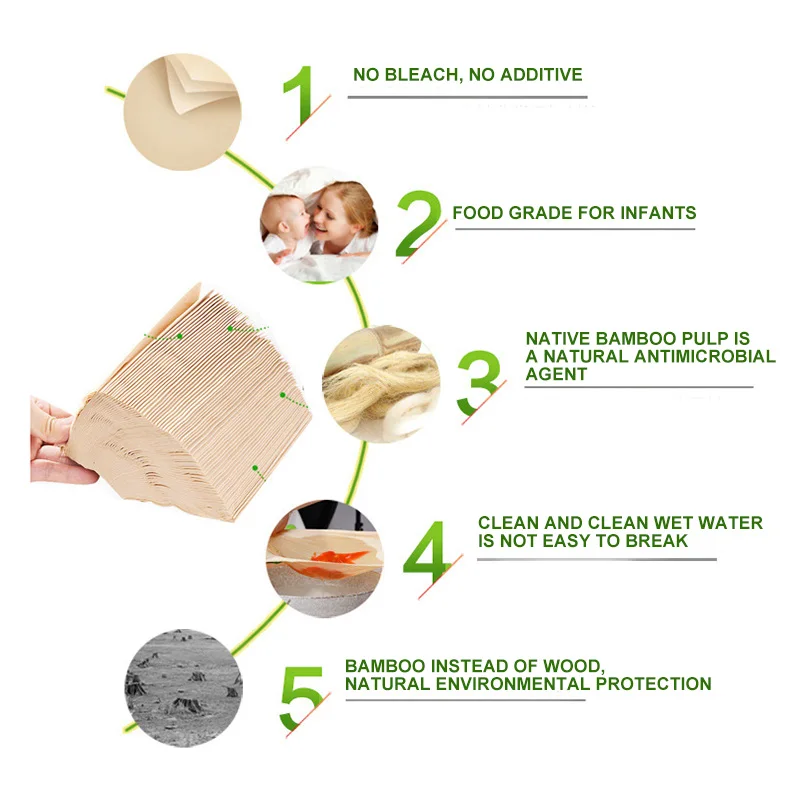 1 NO BLEACH, NO ADDITIVE

2 FOOD GRADE FOR INFANTS

3 NATIVE BAMBOO PULP IS A NATURAL ANTIMICROBIAL AGENT

4 CLEAN AND CLEAN WET WATER IS NOT EASY TO BREAK

5 BAMBOO INSTEAD OF WOOD, NATURAL ENVIRONMENTAL PROTECTION