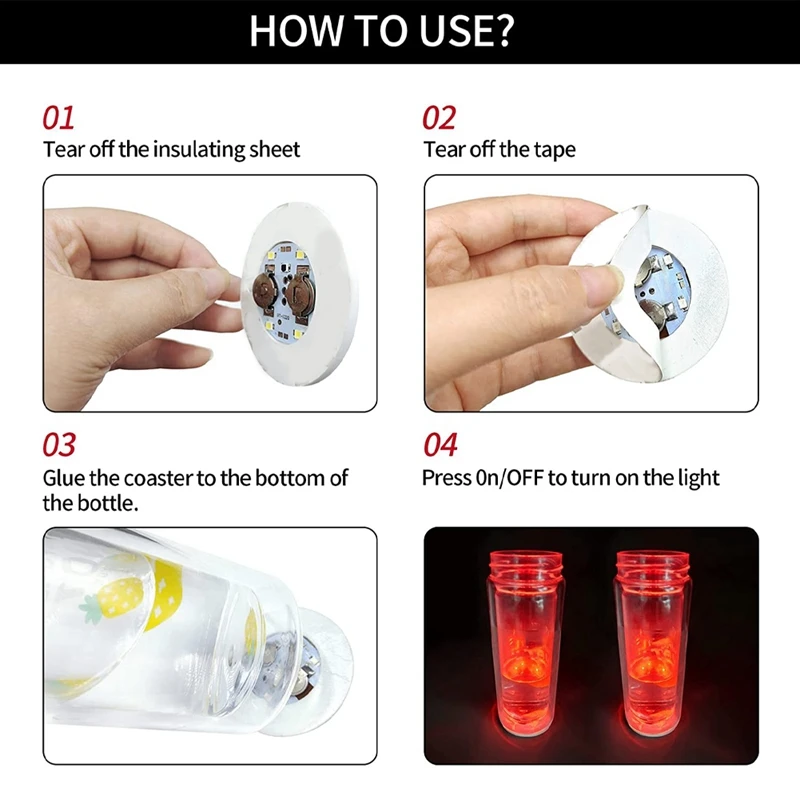 HOW TO USE?

01
Tear off the insulating sheet

02
Tear off the tape

03
Glue the coaster to the bottom of the bottle.

04
Press 0n/OFF to turn on the light