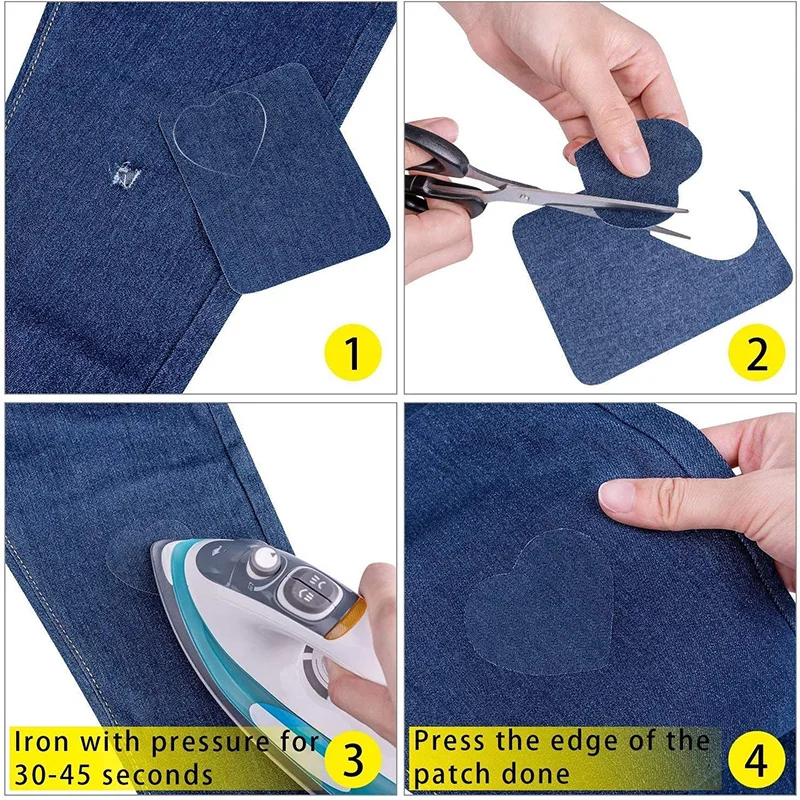 1

2

Iron with pressure for 30-45 seconds

3

Press the edge of the patch done

4