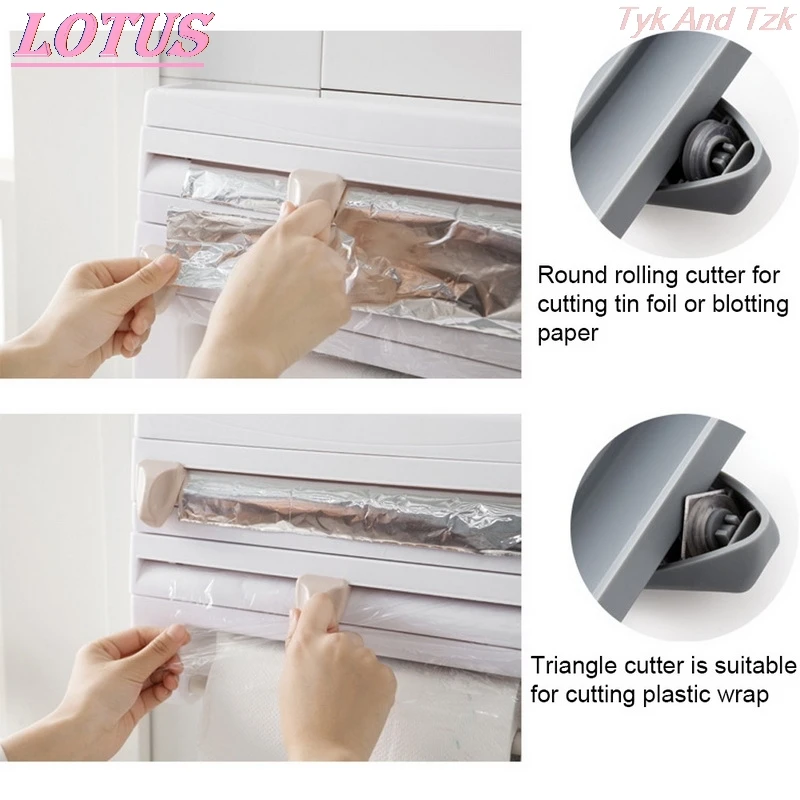 LOTUS

Tyk And Tzk

Round rolling cutter for cutting tin foil or blotting paper

Triangle cutter is suitable for cutting plastic wrap