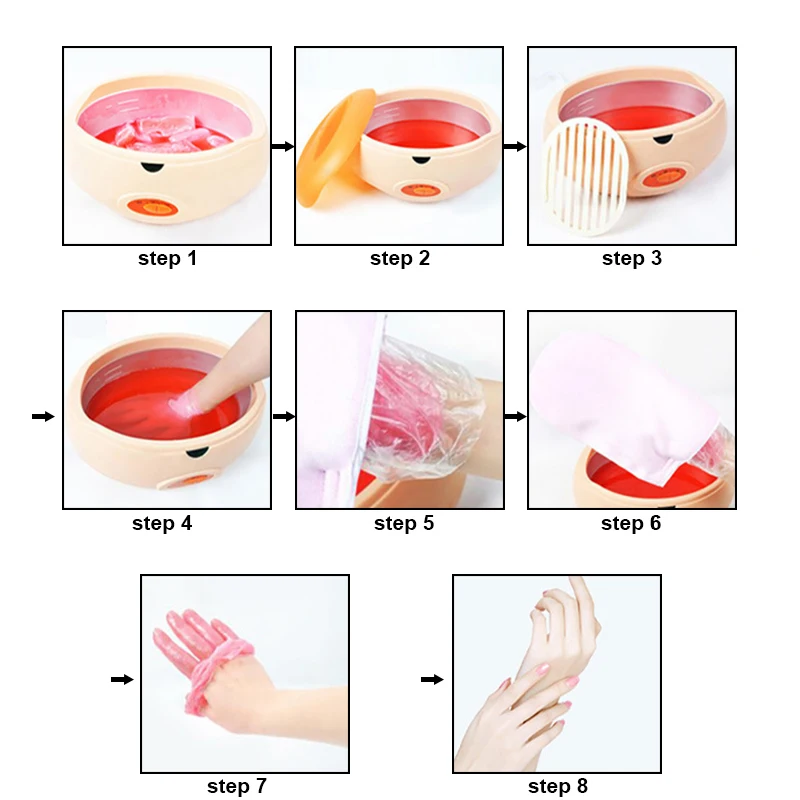 step 1

step 2

step 3

step 4

step 5

step 6

step 7

step 8