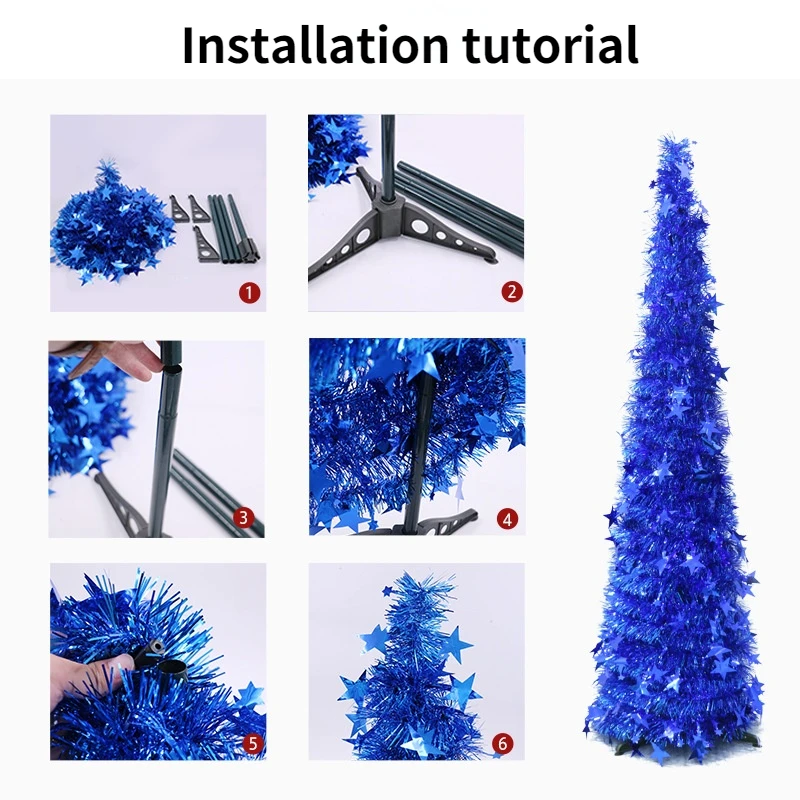 Installation tutorial

1

2

3

4

5

6