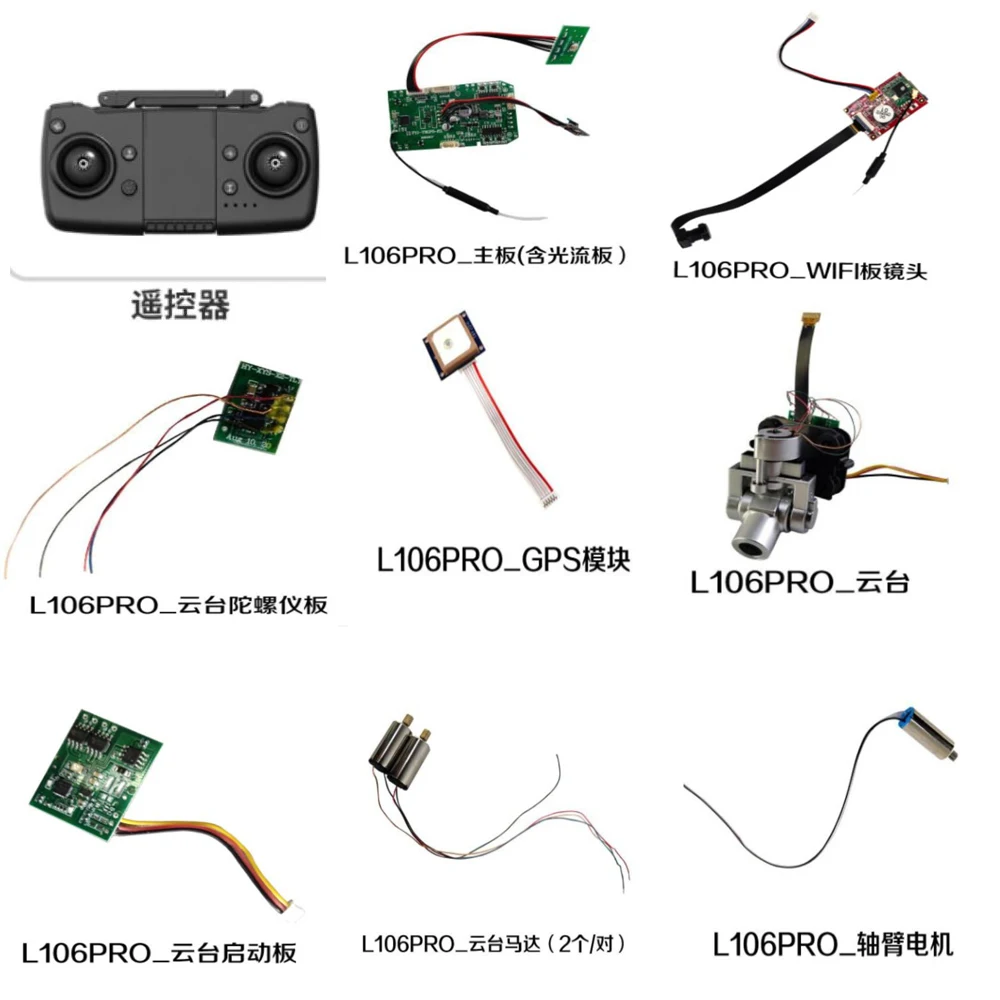 遥控器

L106PRO_主板(含光流板)

L106PRO_WIFI板镜头

L106PRO_云台陀螺仪板

L106PRO_GPS模块

L106PRO_云台

L106PRO_云台启动板

L106PRO_云台马达（2个/对）

L106PRO_轴臂电机