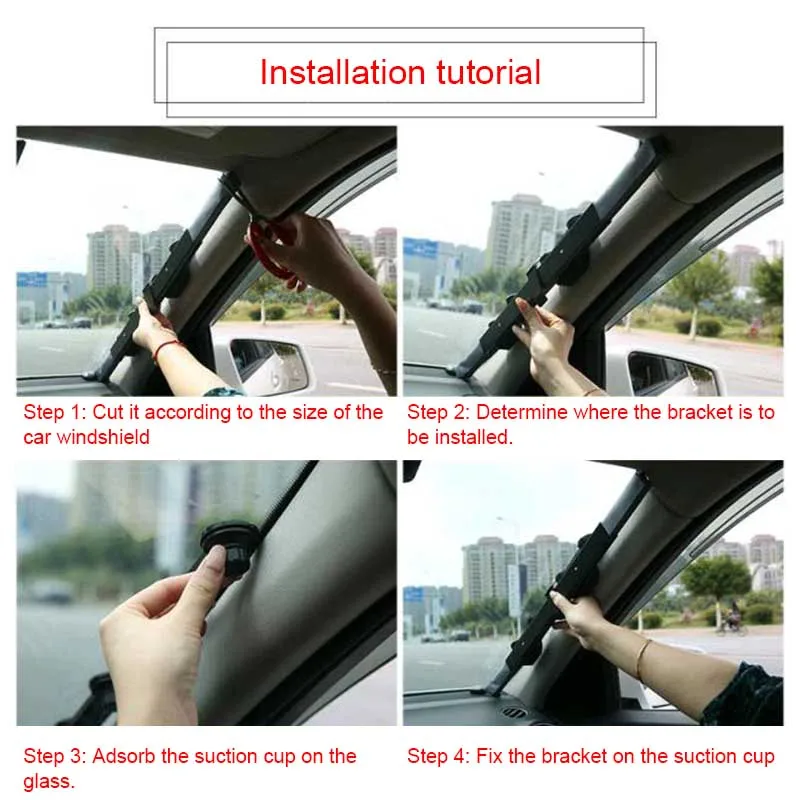 Installation tutorial

Step 1: Cut it according to the size of the car windshield

Step 2: Determine where the bracket is to be installed.

Step 3: Adsorb the suction cup on the glass.

Step 4: Fix the bracket on the suction cup