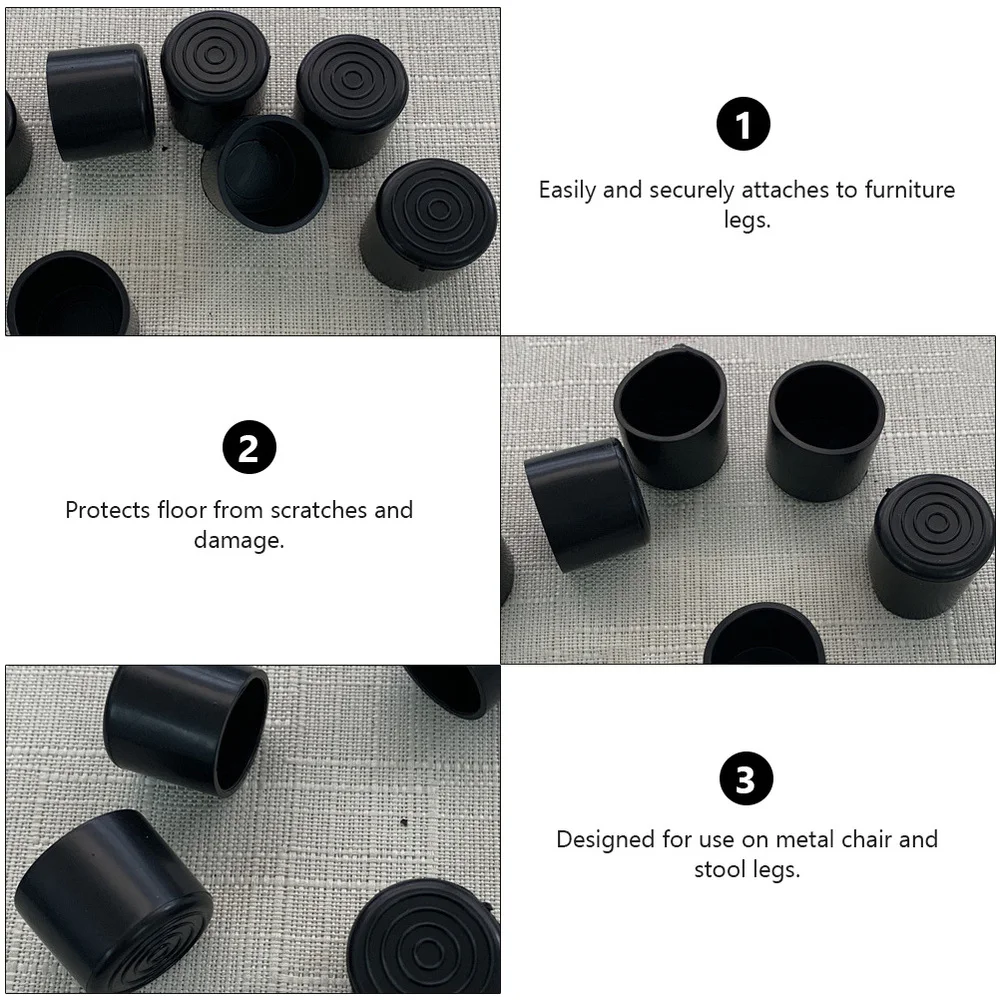 1

Easily and securely attaches to furniture legs.

2

Protects floor from scratches and damage.

3

Designed for use on metal chair and stool legs.