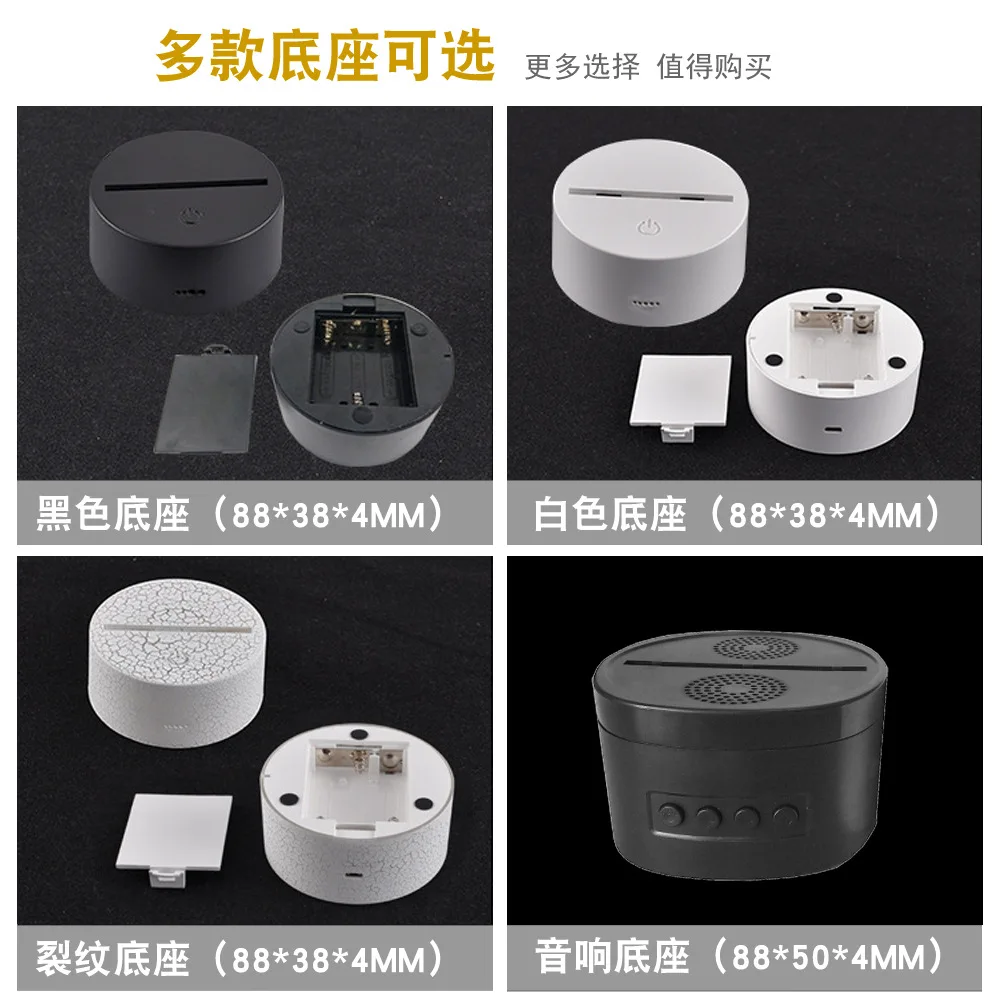 多款底座可选 更多选择 值得购买

黑色底座（88*38*4MM）

白色底座（88*38*4MM）

裂纹底座（88*38*4MM）

音响底座（88*50*4MM）